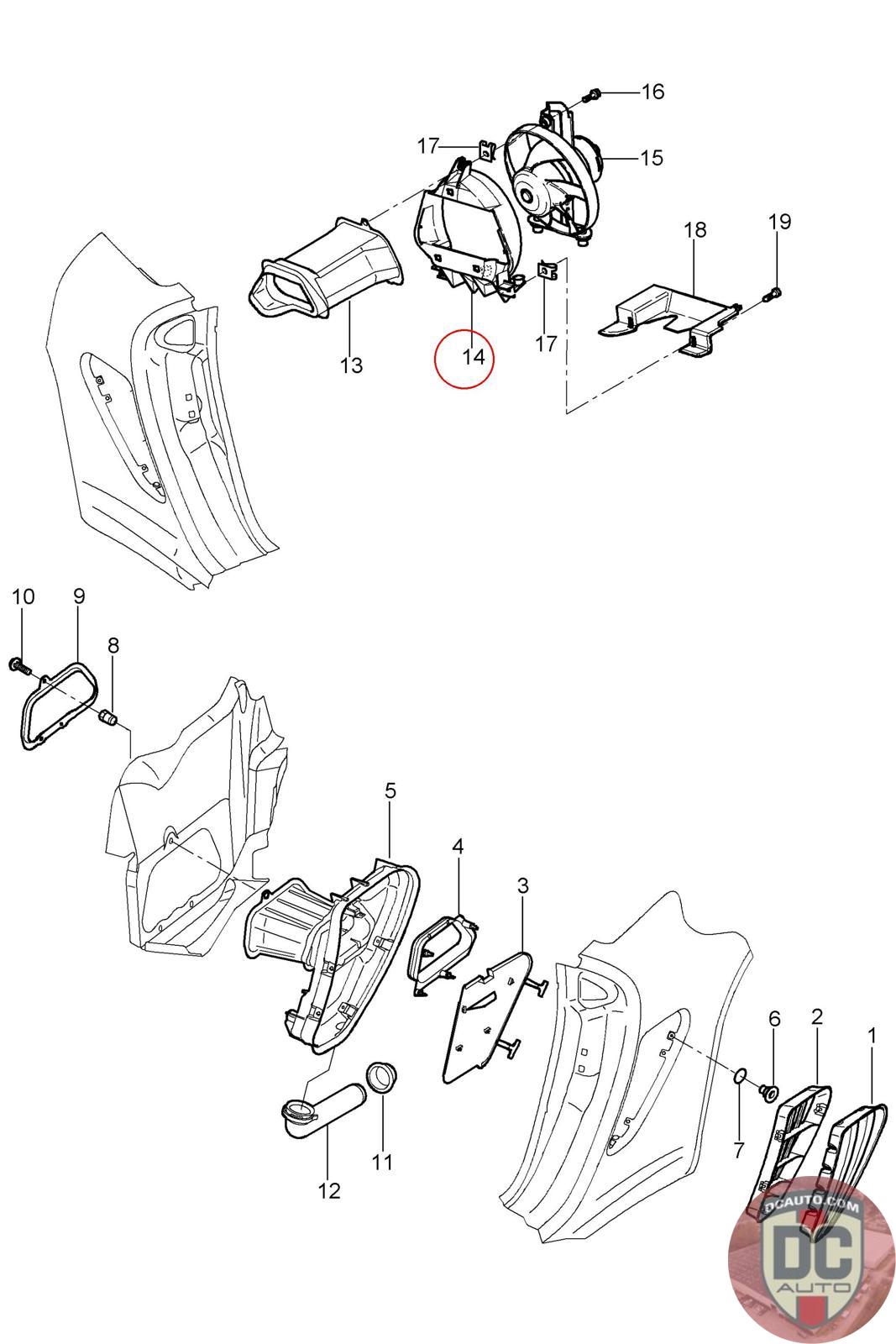 16
17
15
18
19
13
14
17
10
9
8
5
4
3
6
2
1
7
11
12
DCAUTO.COM
DC
AUTO