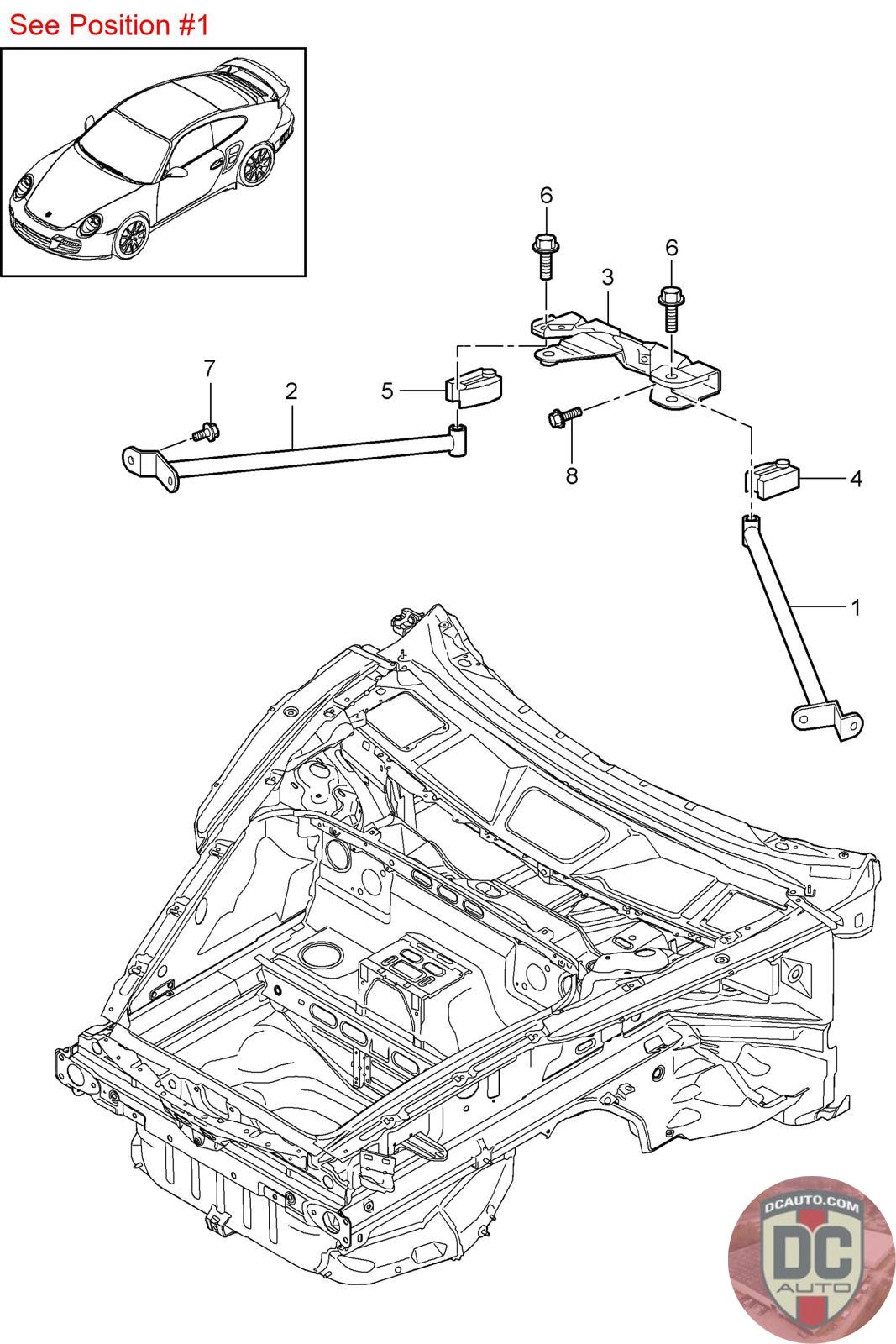 See Position #1

6
6
3
7
2
5
8
4
1

DCAUTO.COM
DC
AUTO