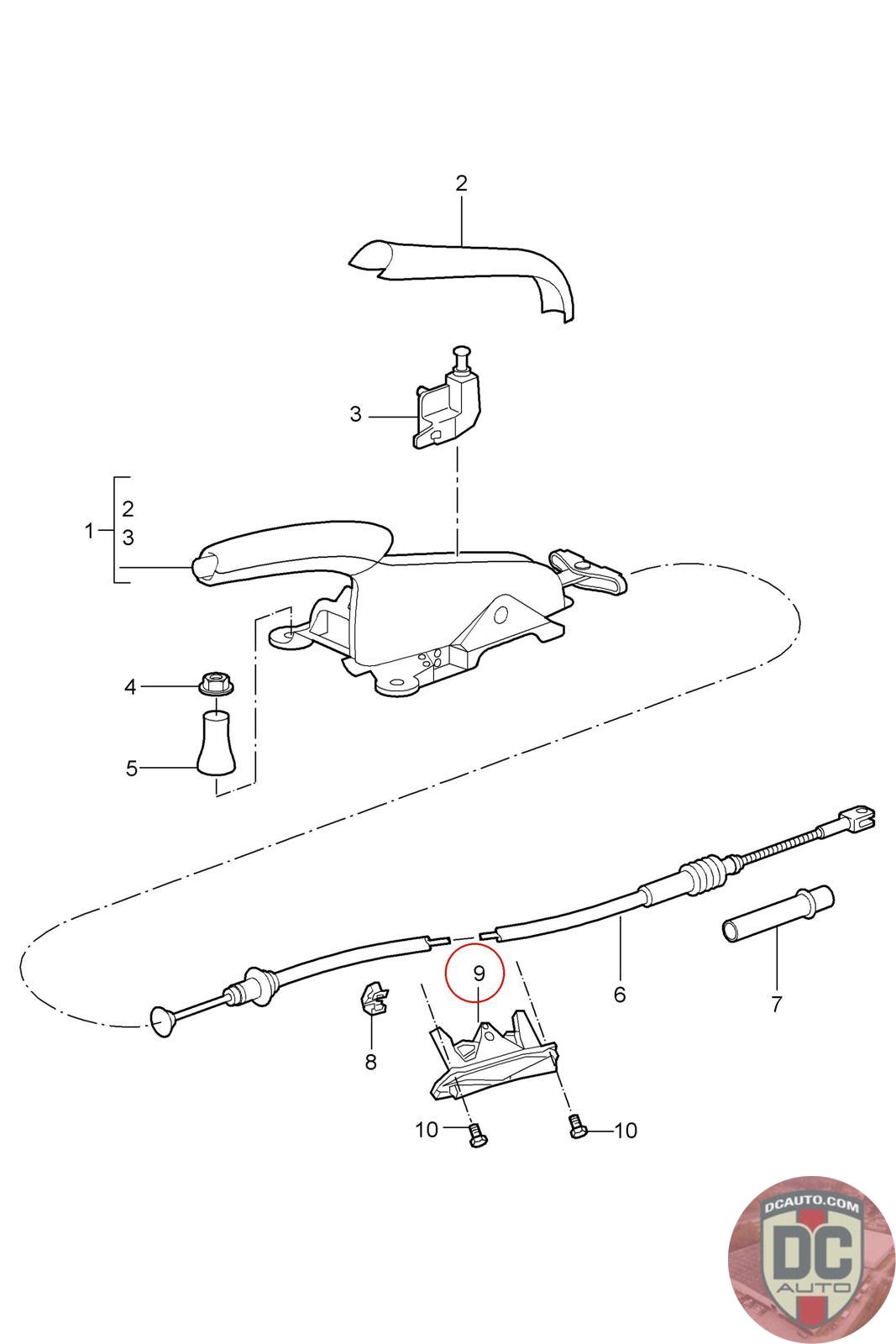 2
3
1
2
3
4
5
6
7
9
8
10
10
DCAUTO.COM
DC
AUTO