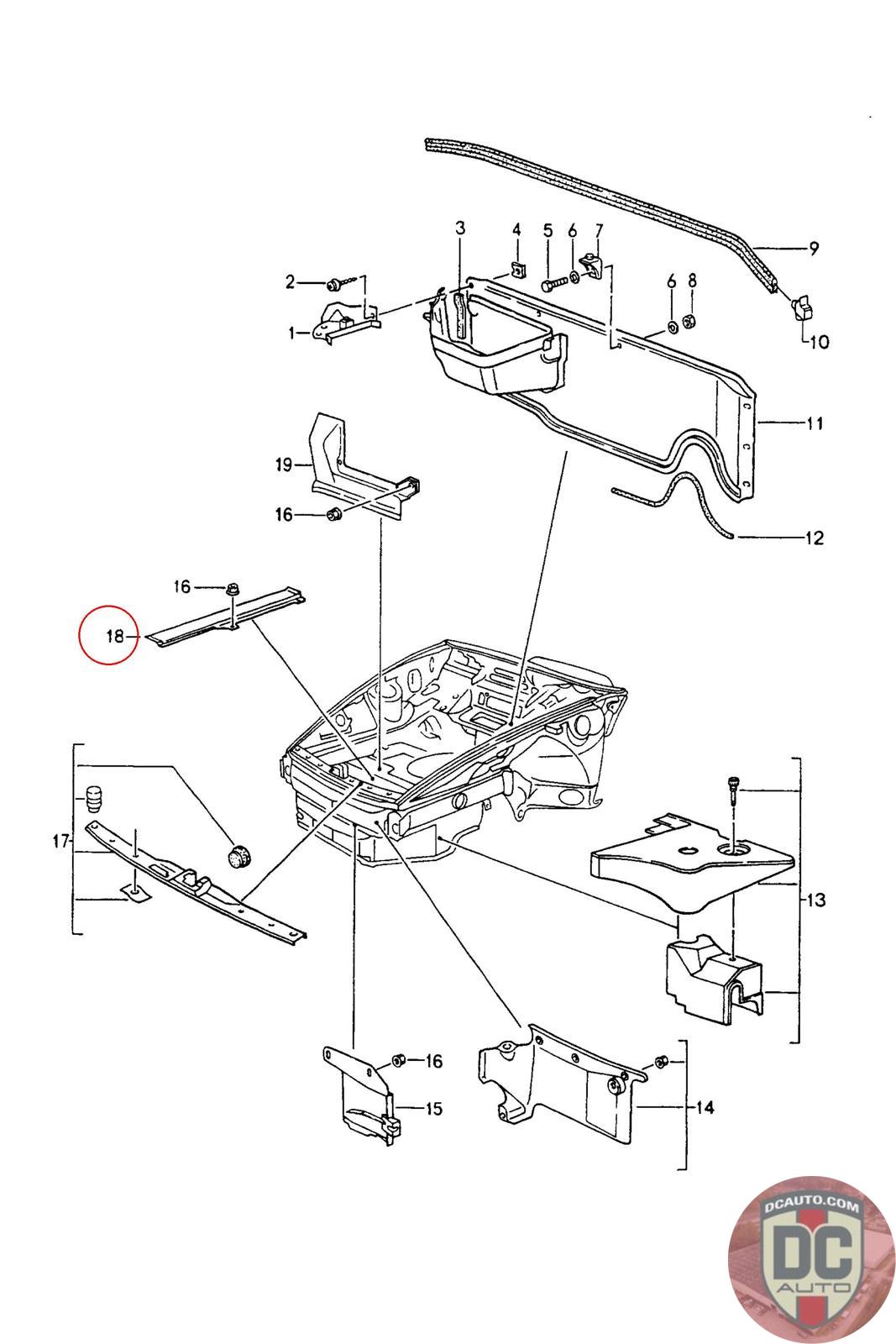 3
4
5
6
7
9
2
6
8
1
10
11
19
16
12
16
18
17
13
16
15
14
DCAUTO.COM
DC
AUTO