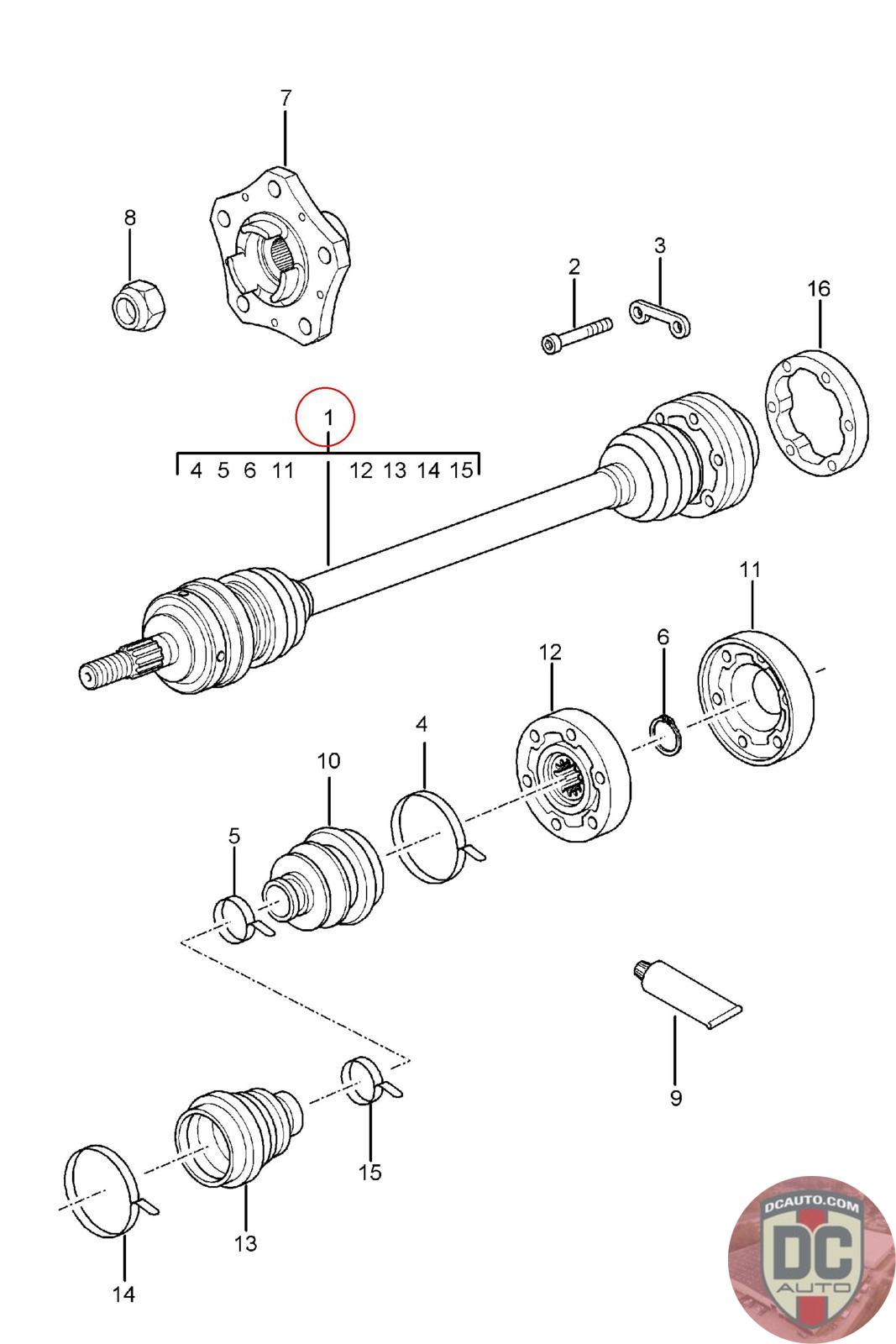 7

8

2

3

16

1

4 5 6 11 12 13 14 15

11

12

6

4

10

5

9

15

13

14

DCAUTO.COM

DC

AUTO