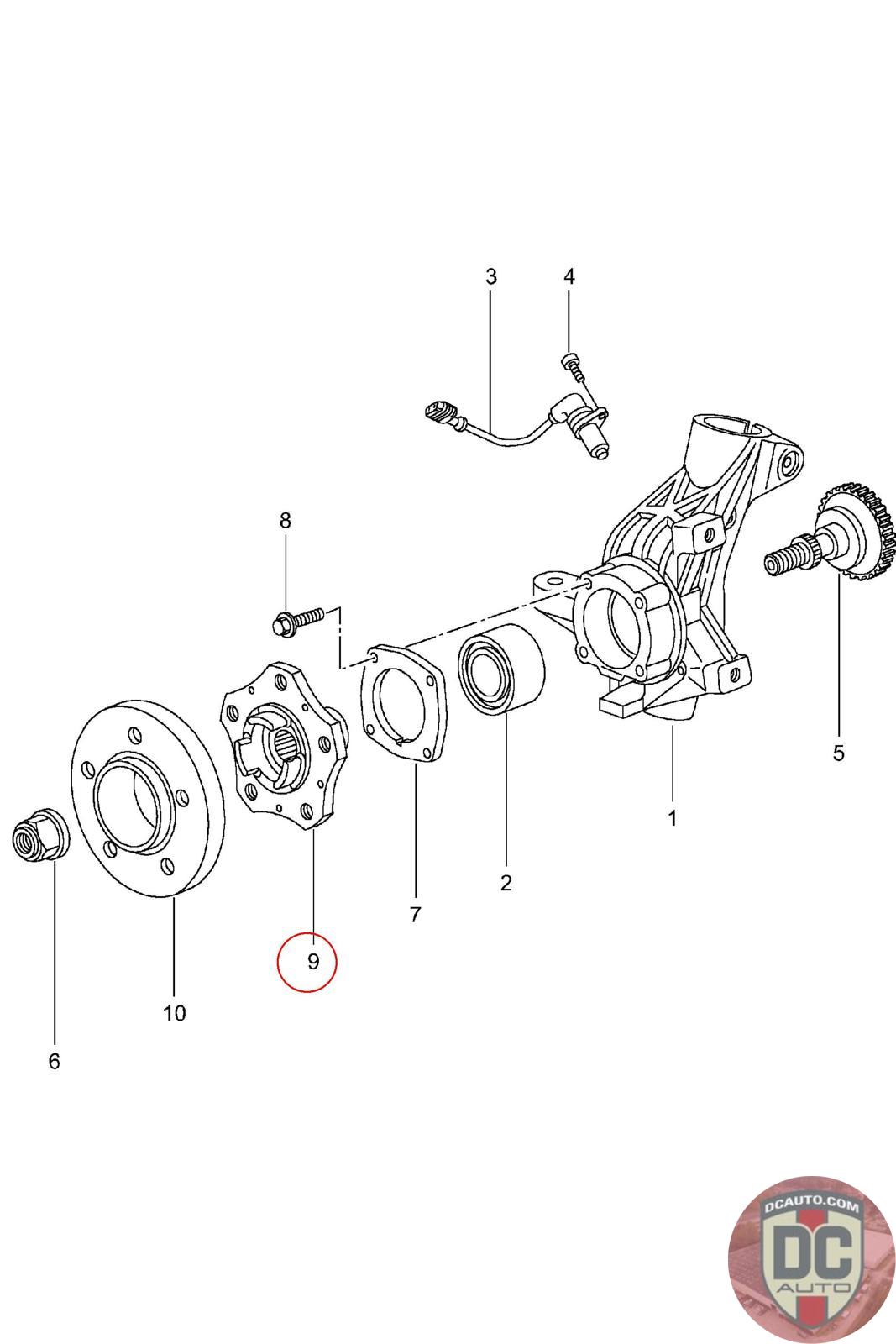 3
4
8
5
1
2
7
9
10
6
DCAUTO.COM
DC
AUTO