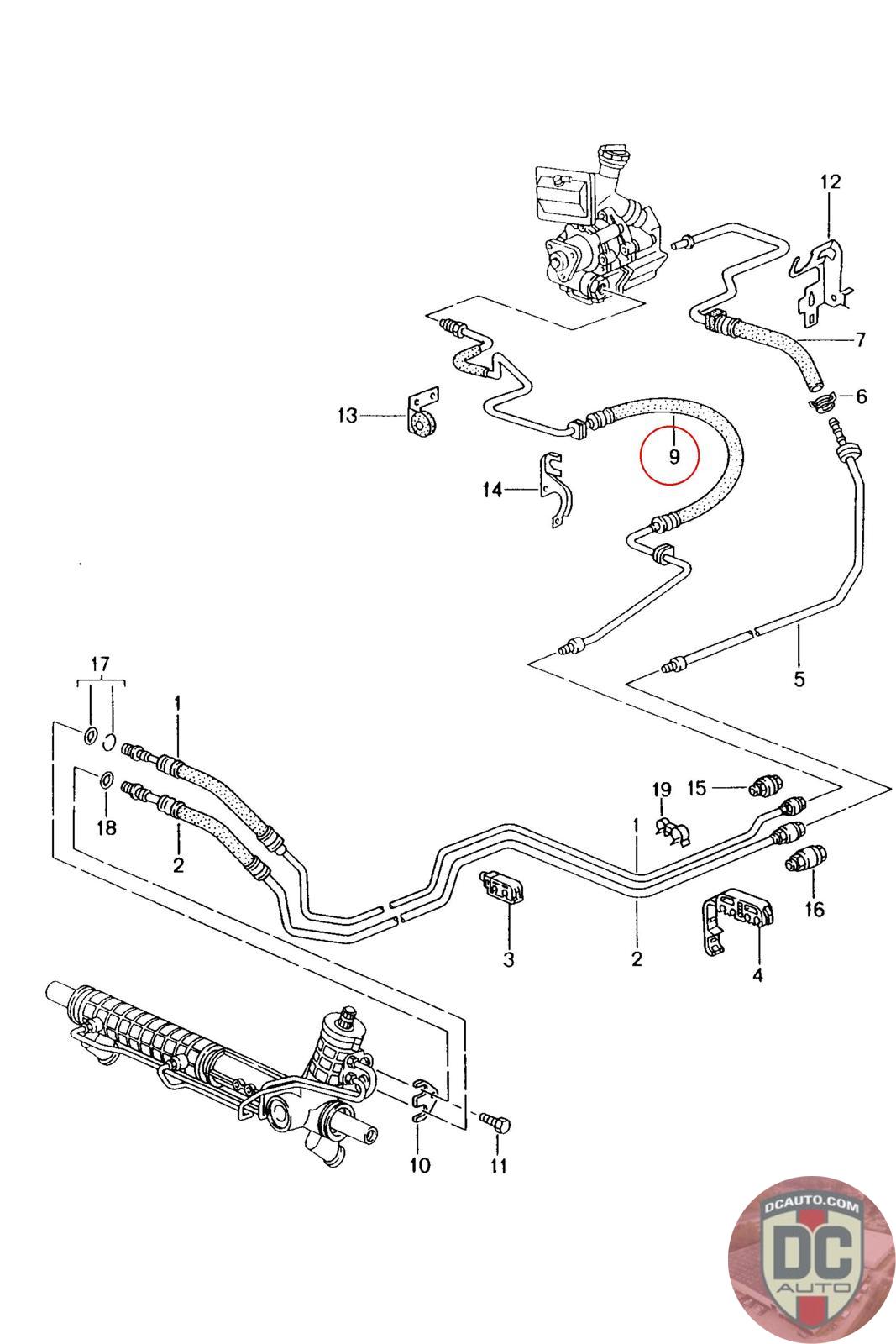 12
7
6
13
9
14
5
17
1
18
2
19
15
1
16
3
2
4
10
11
DCAUTO.COM
DC
AUTO