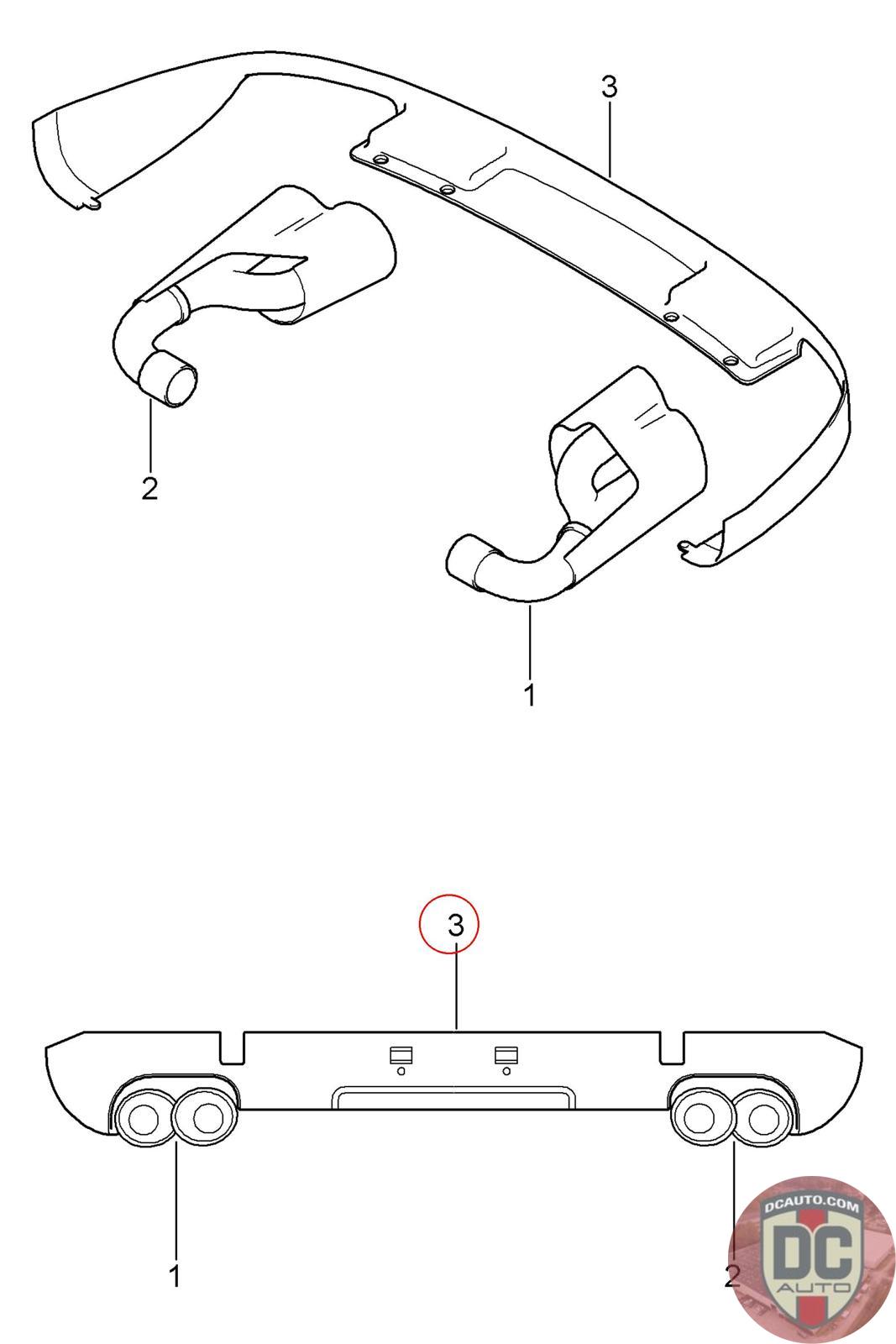 3

2

1

3

1

2

DCAUTO.COM
DC
AUTO