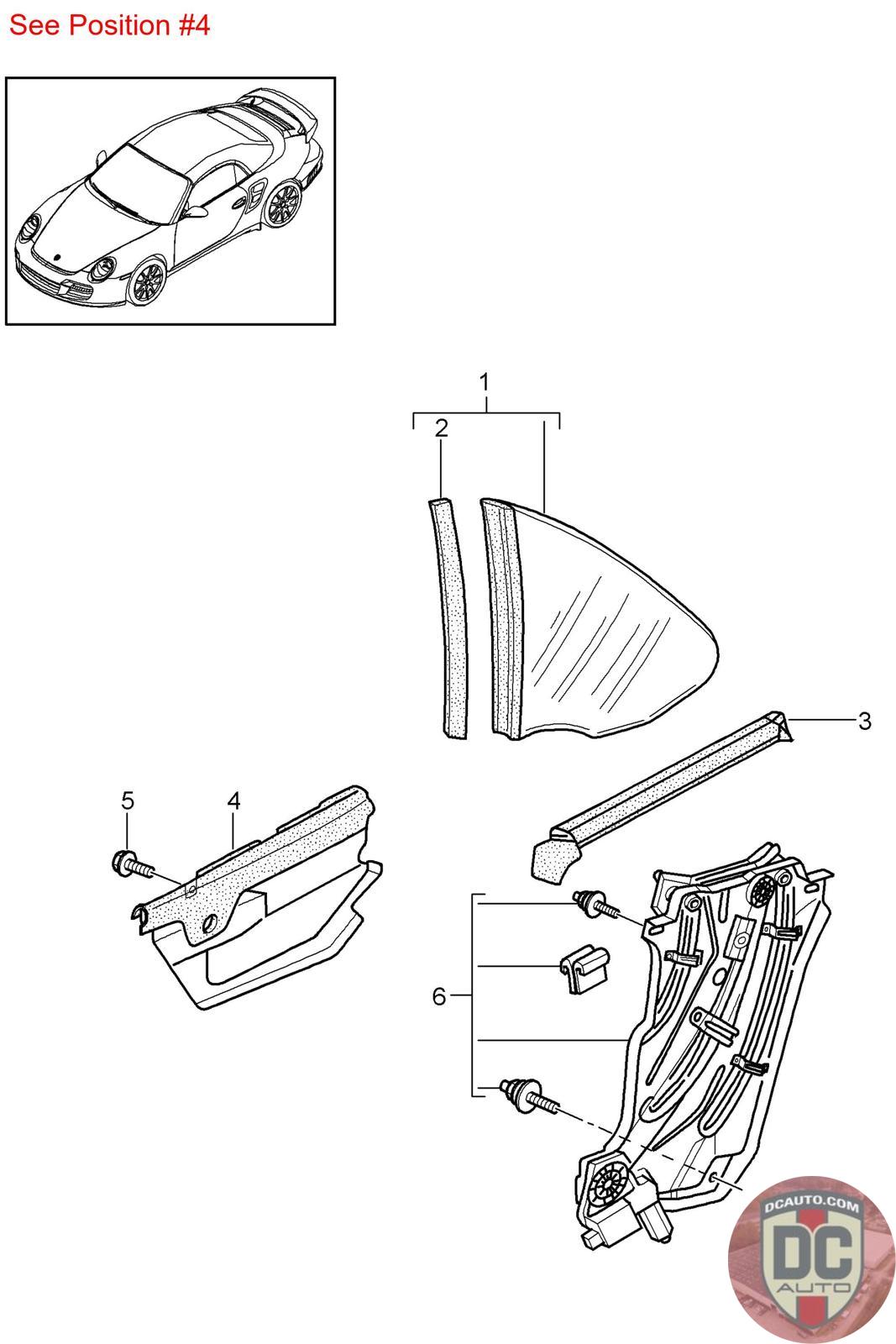 See Position #4

1
2
3
5
4
6

DCAUTO.COM
DC
AUTO