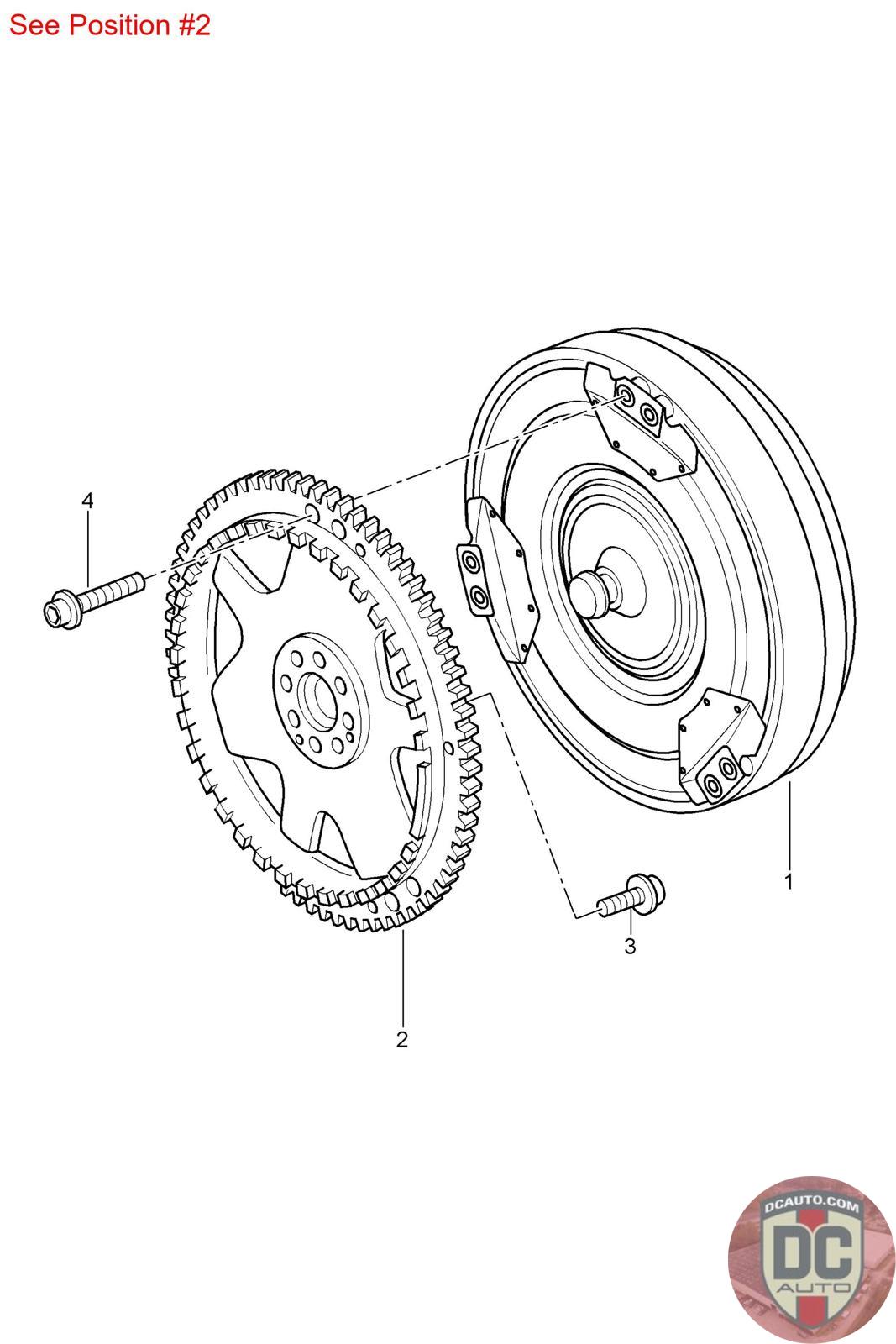 See Position #2

4

1

3

2

DCAUTO.COM
DC
AUTO