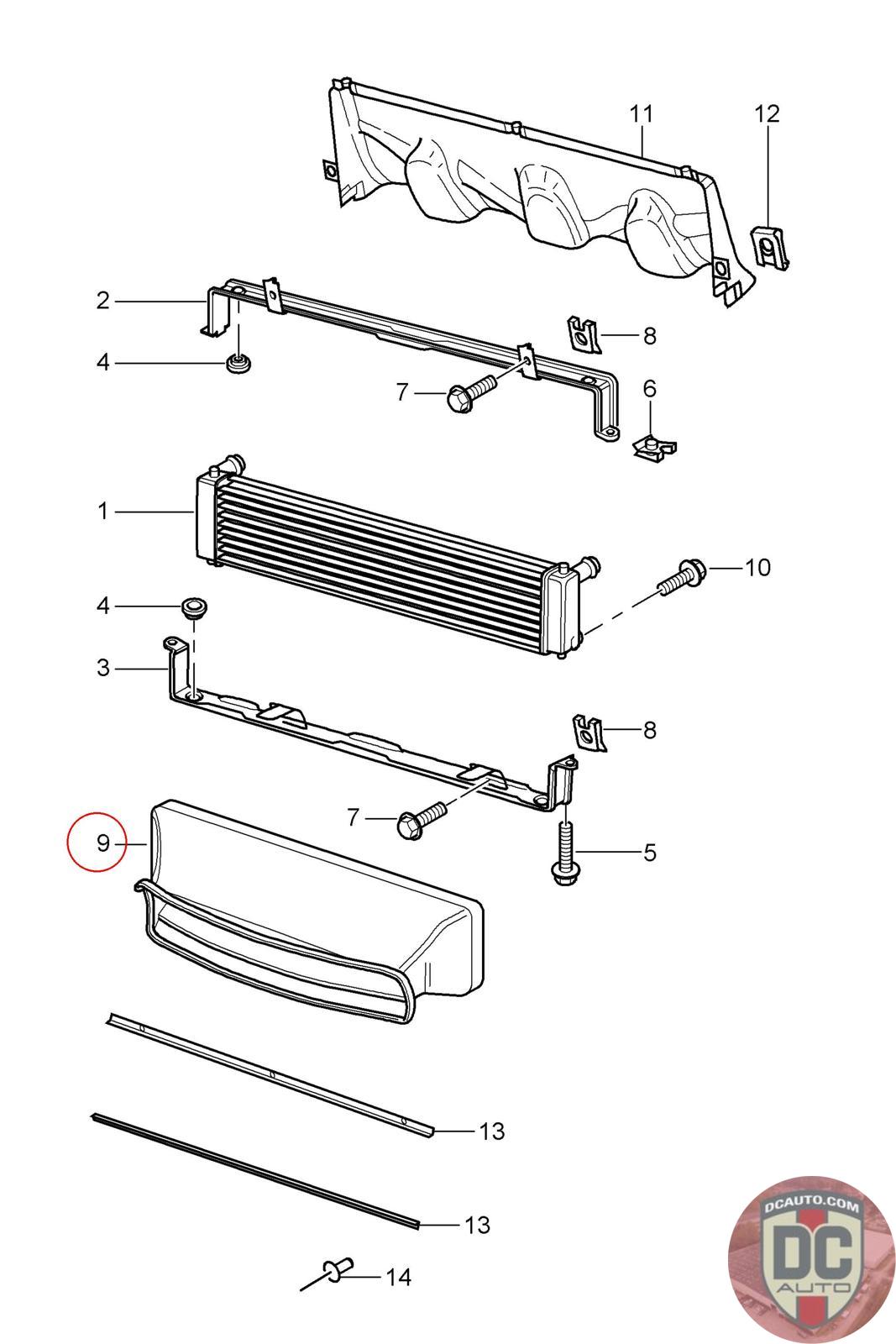 11
12
2
8
4
7
6
1
10
4
3
8
7
9
5
13
13
14
DCAUTO.COM
DC
AUTO