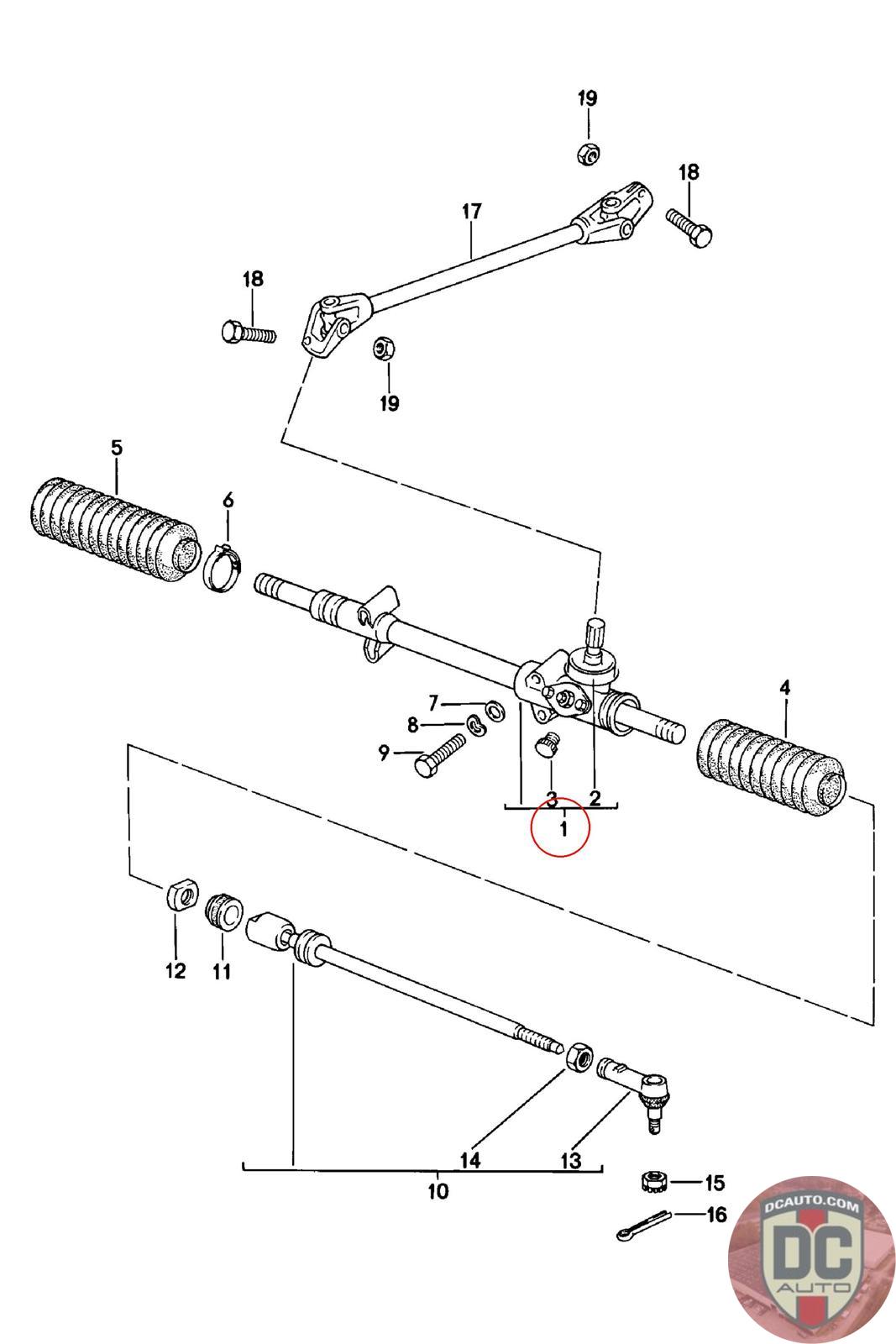 19
18
17
18
19
5
6
4
7
8
9
3
2
1
12
11
14
13
10
15
16
DCAUTO.COM
DC
AUTO