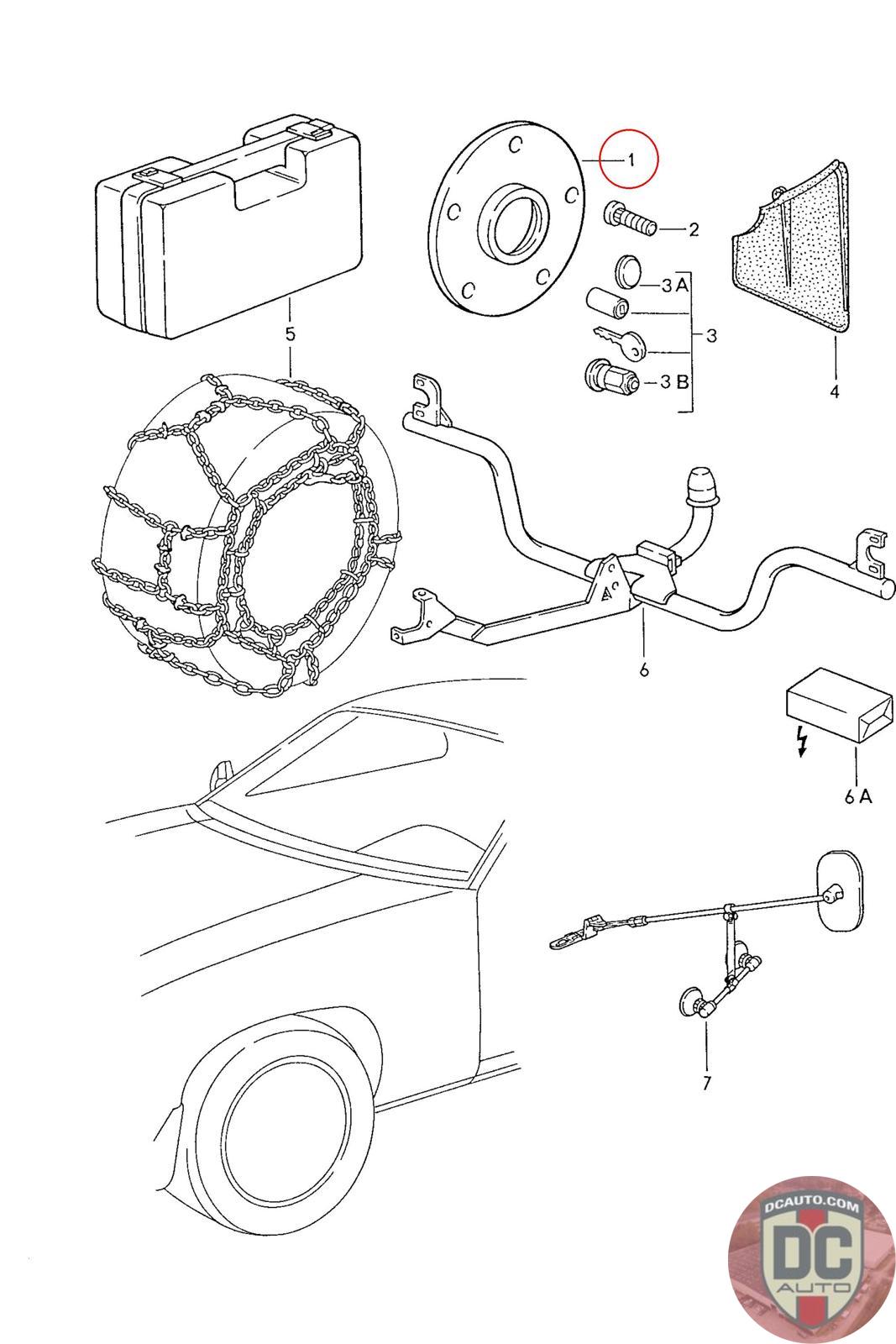 1
2
3 A
3
3 B
4
5
6
6 A
7
DCAUTO.COM
DC
AUTO