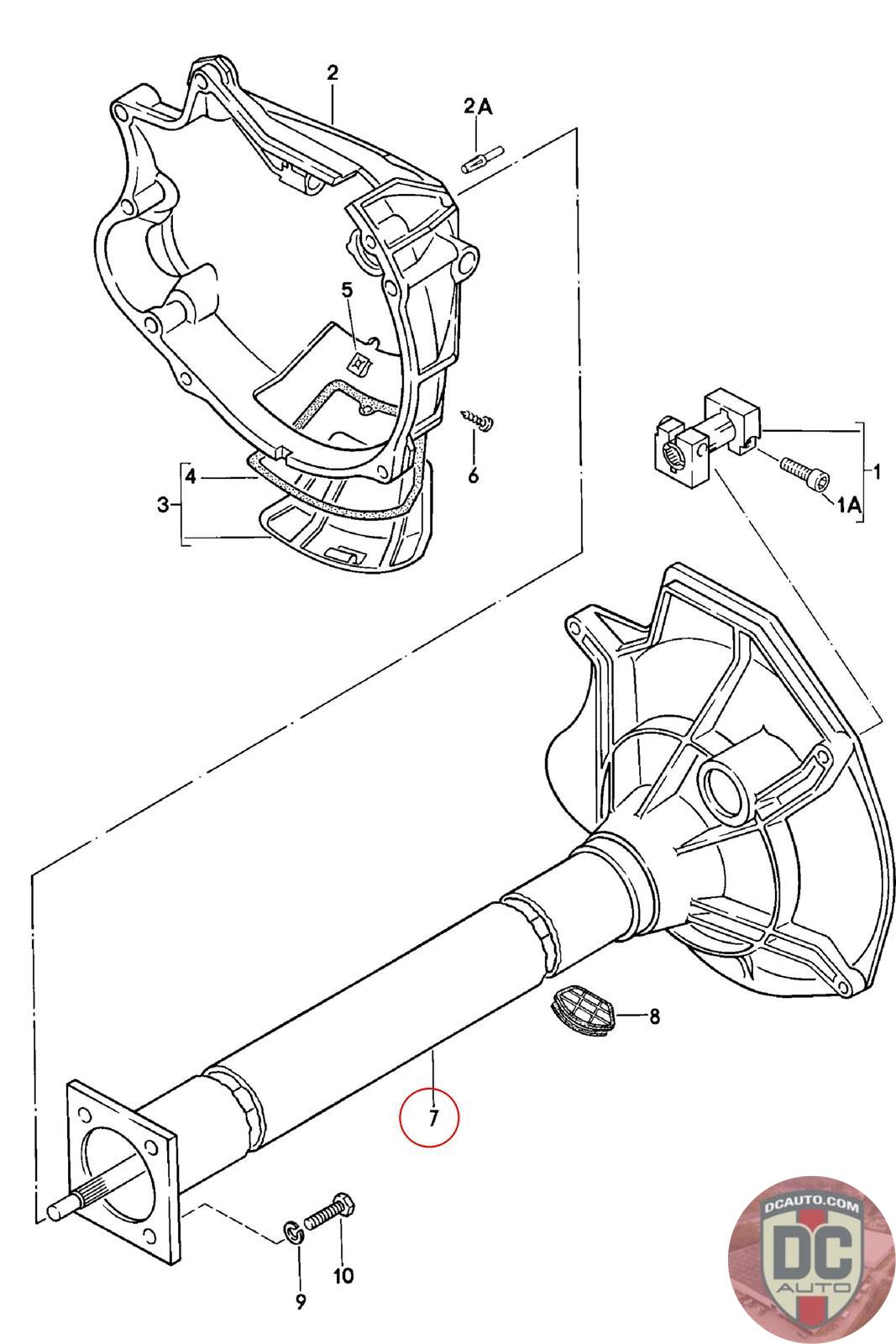 2
2A
5
6
4
3
1
1A
8
7
9
10
DCAUTO.COM
DC
AUTO