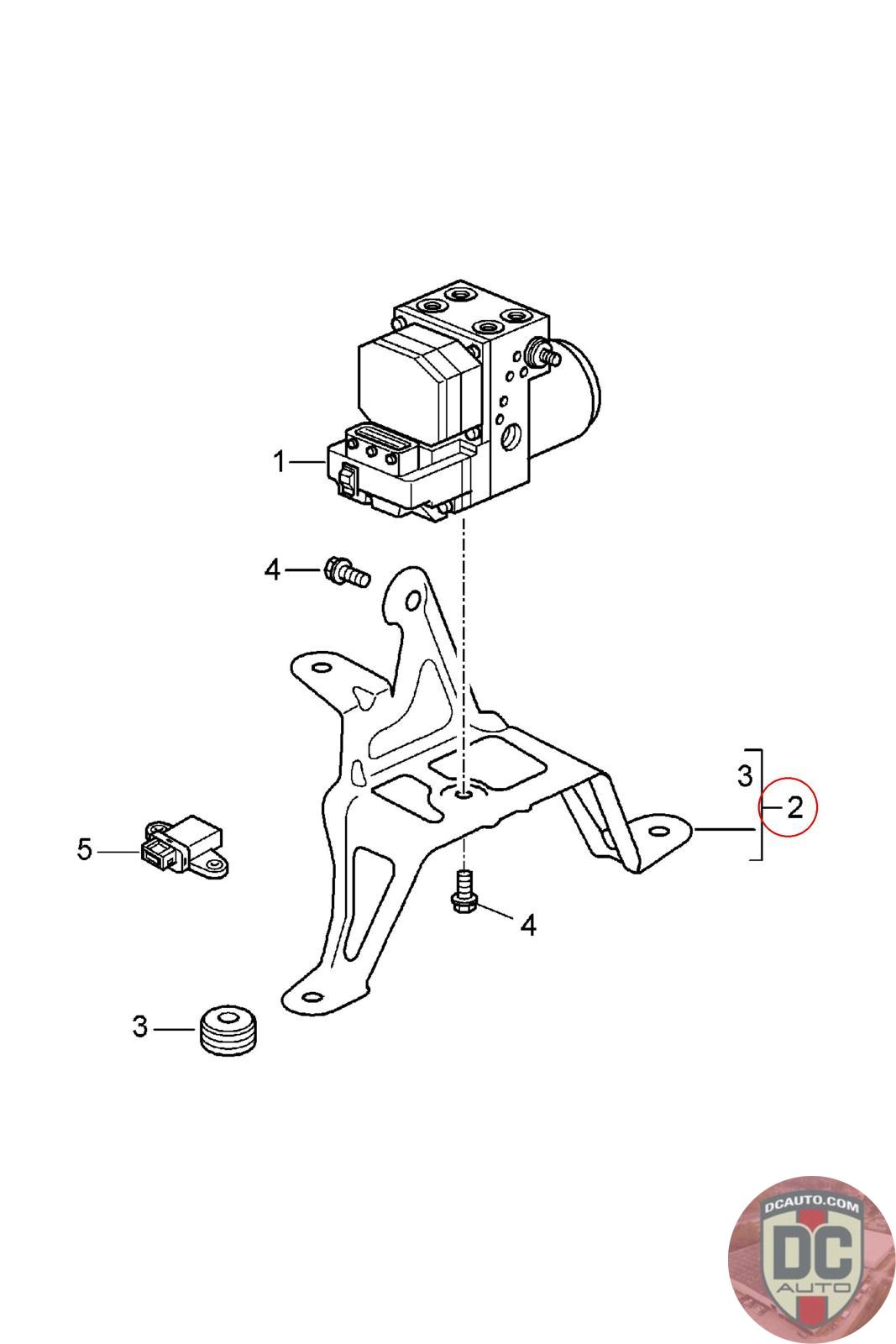 1
4
3
2
5
4
3
DCAUTO.COM
DC
AUTO