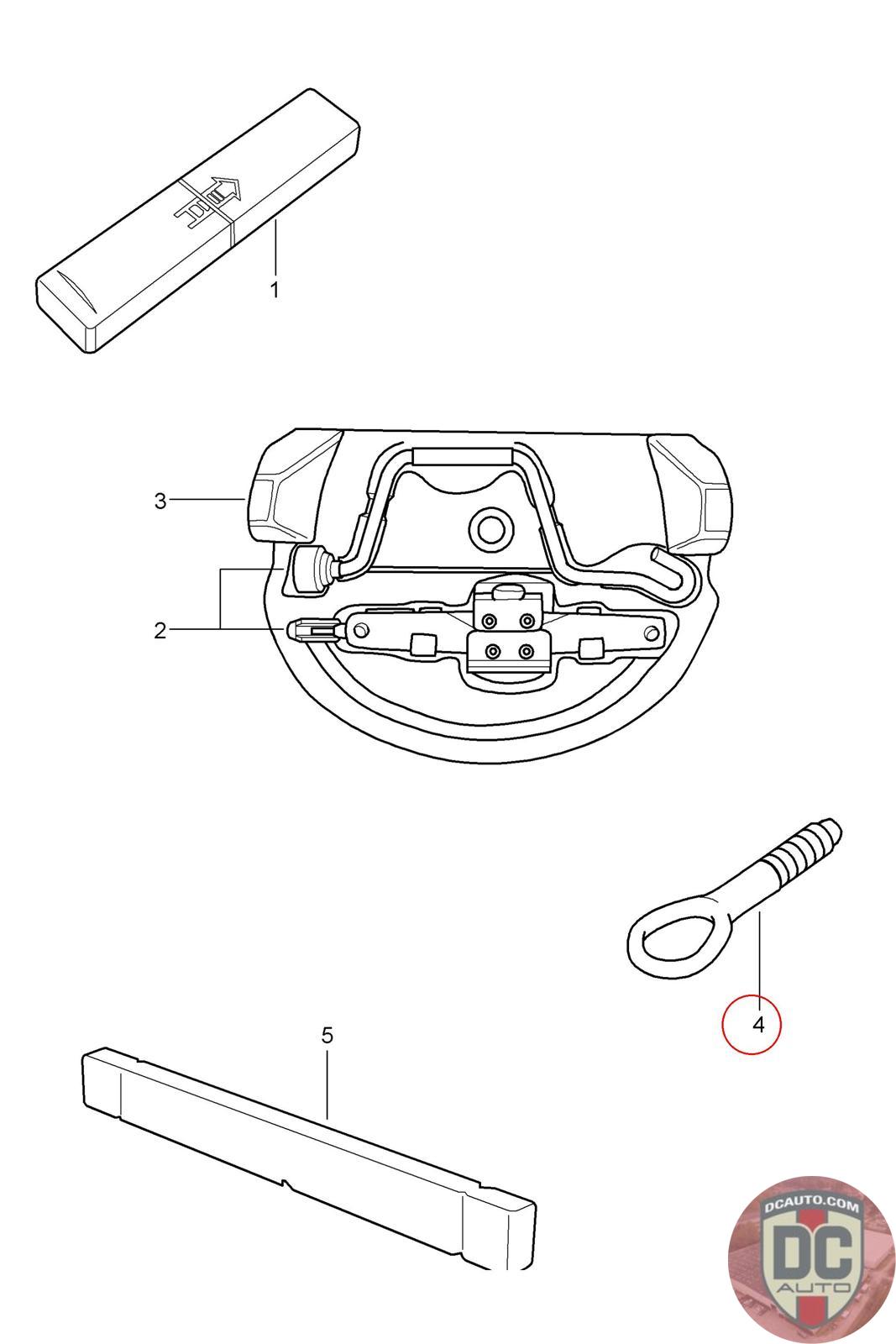 1

3

2

4

5

DCAUTO.COM
DC
AUTO