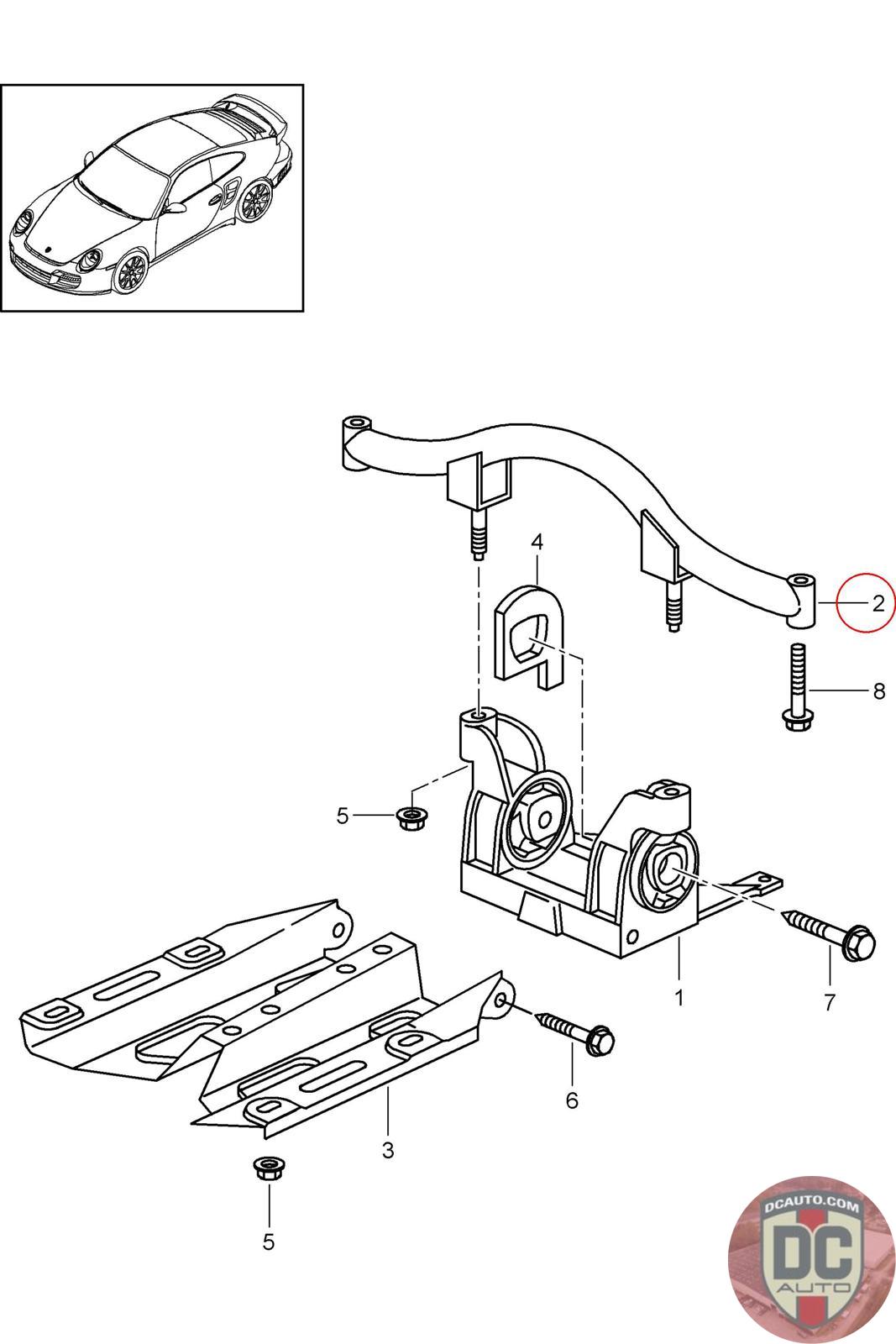 4
2
8
5
1
7
6
3
5
DCAUTO.COM
DC
AUTO