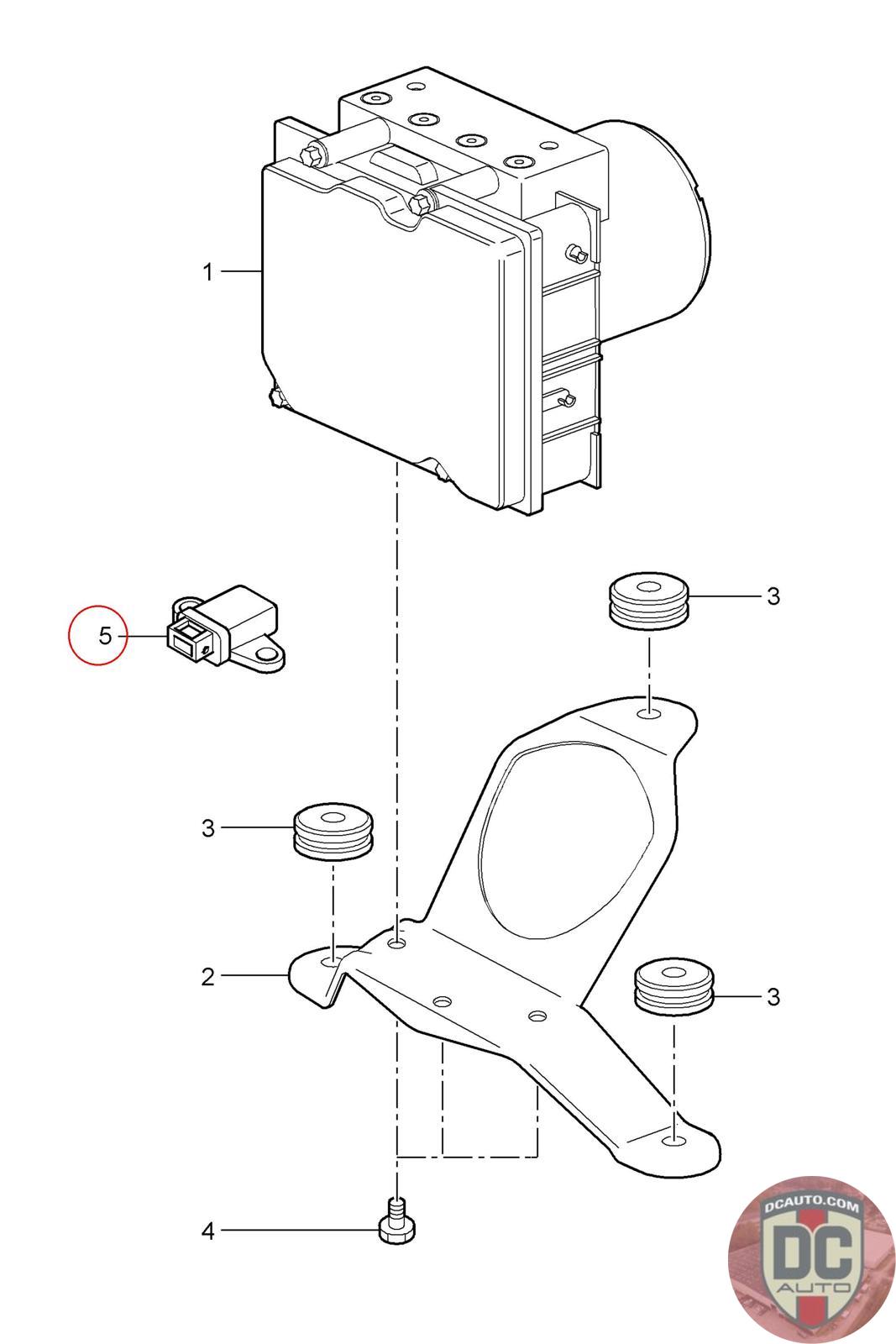 1

5

3

3

2

3

4

DCAUTO.COM
DC
AUTO