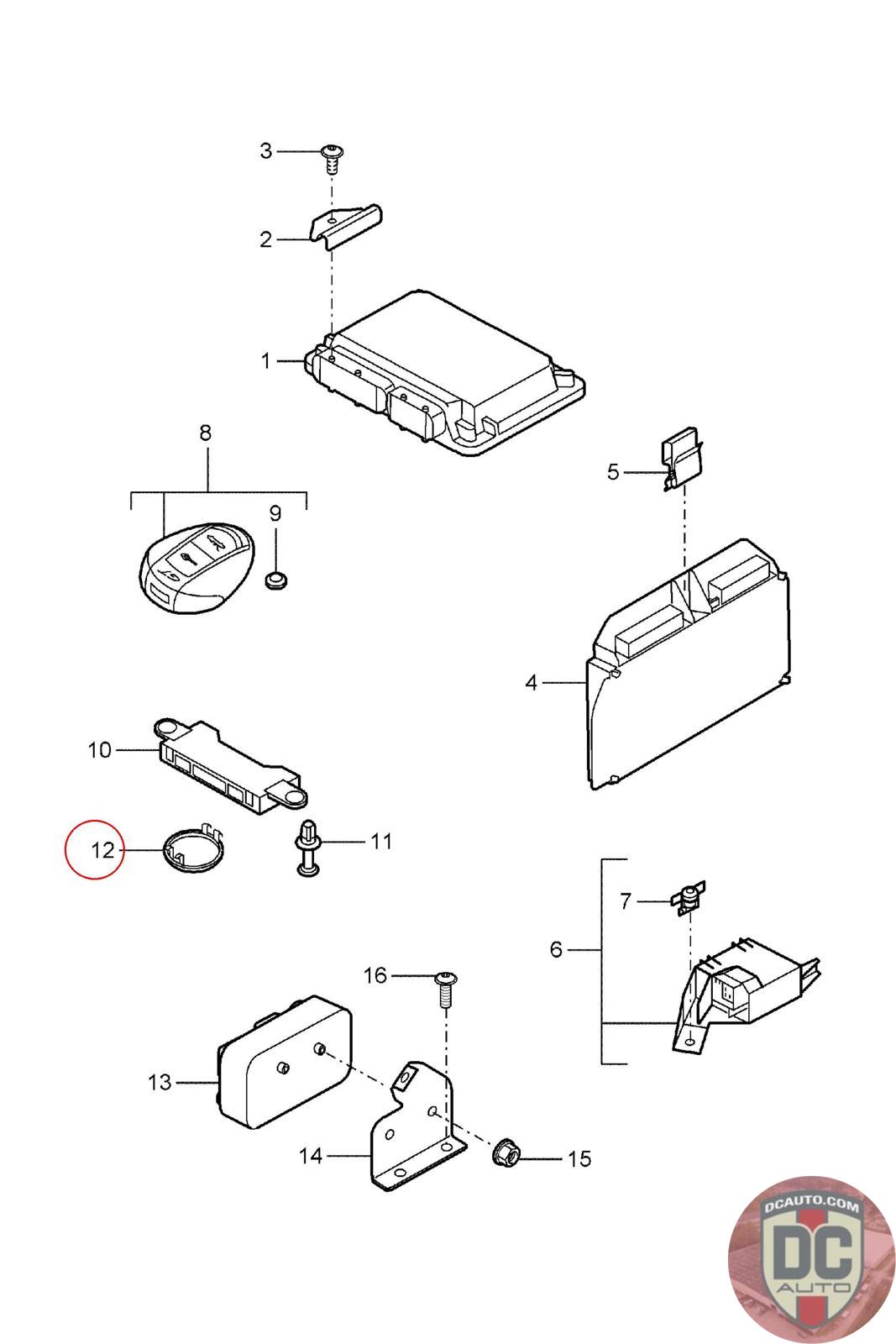 3
2
1
8
9
5
4
10
12
11
7
6
16
13
14
15
DCAUTO.COM
DC
AUTO