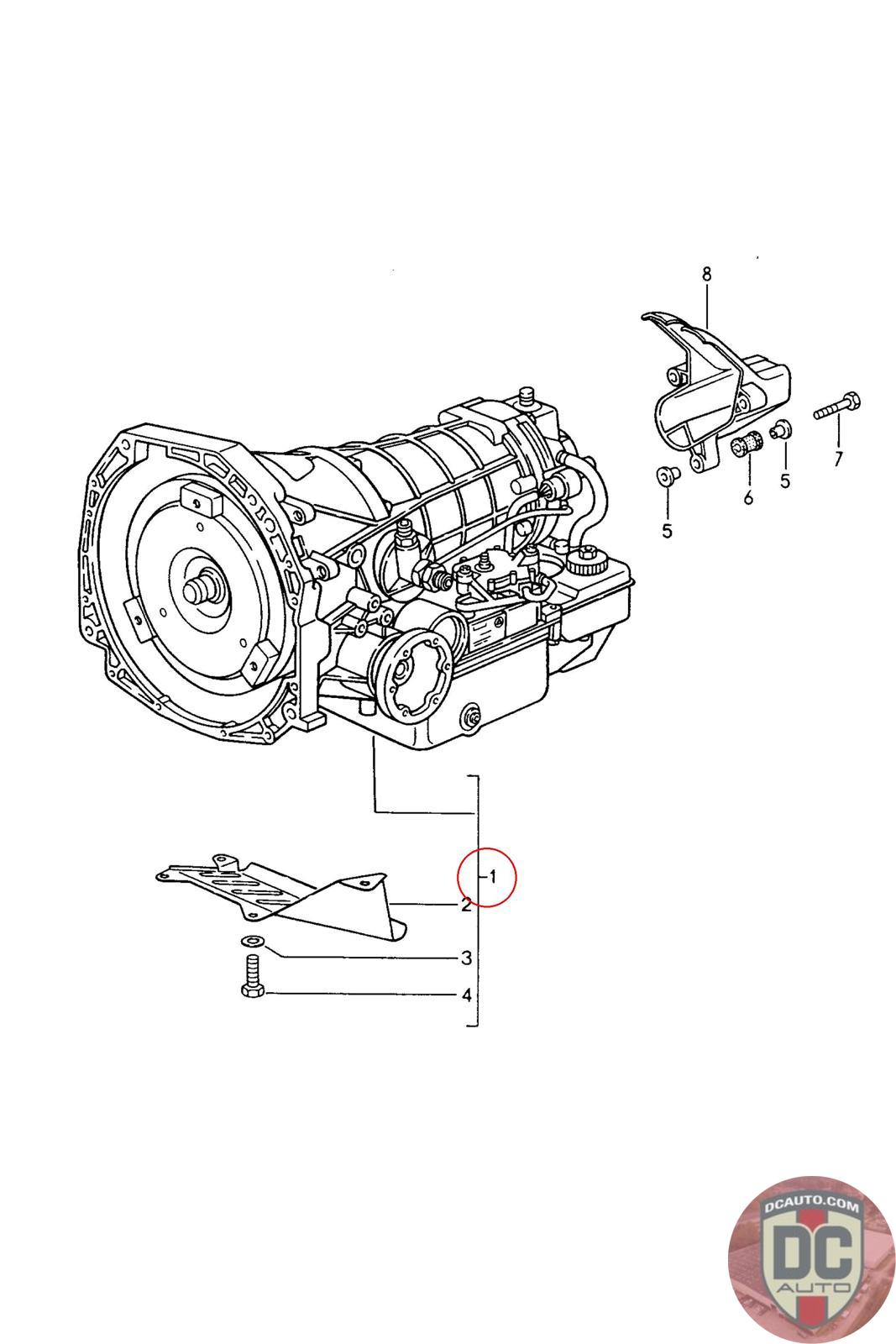 8
7
6
5
5
1
2
3
4
DCAUTO.COM
DC
AUTO