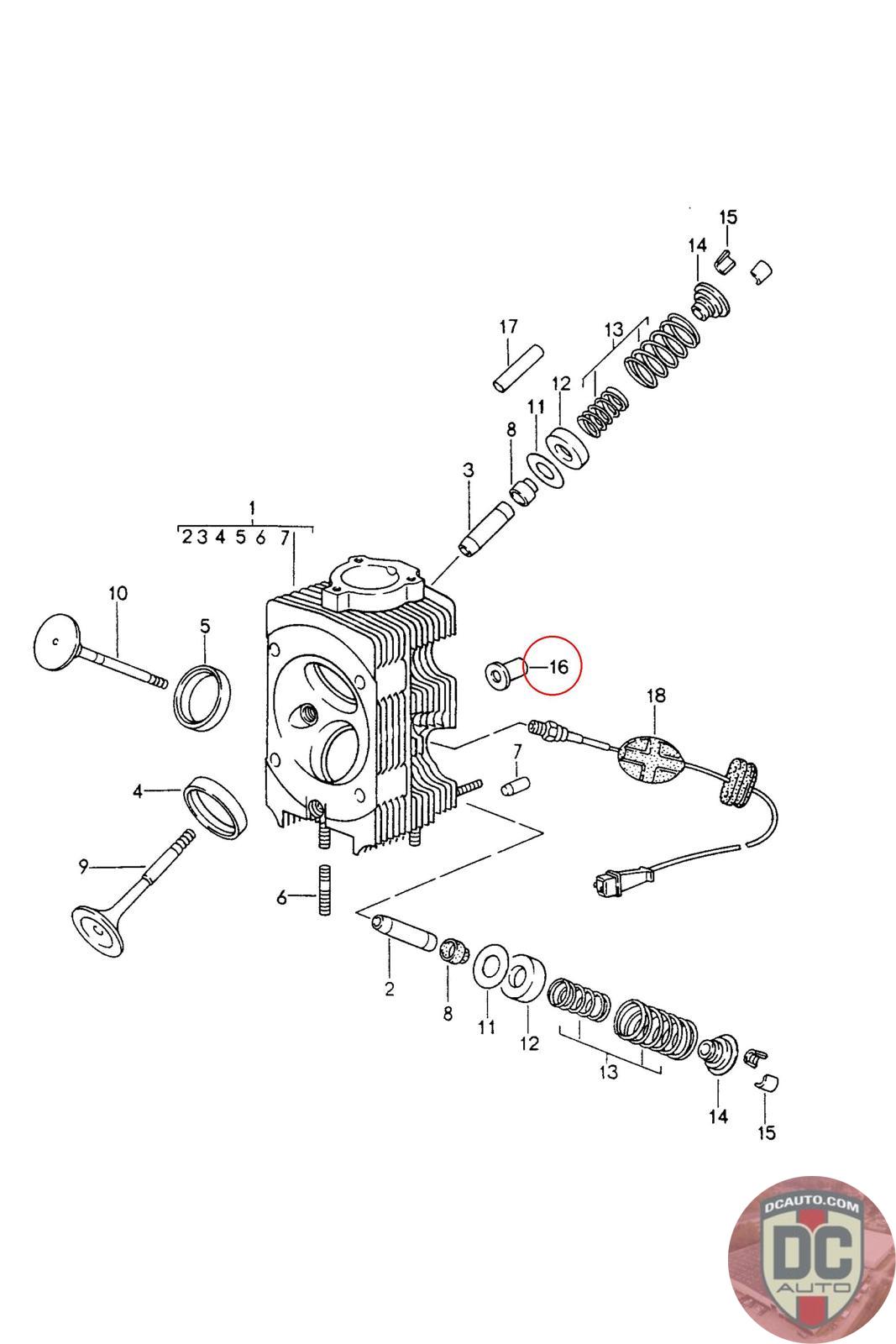 15
14
17
13
12
11
8
3
1
2 3 4 5 6 7
10
5
16
18
7
4
9
6
2
8
11
12
13
14
15

DCAUTO.COM
DC
AUTO