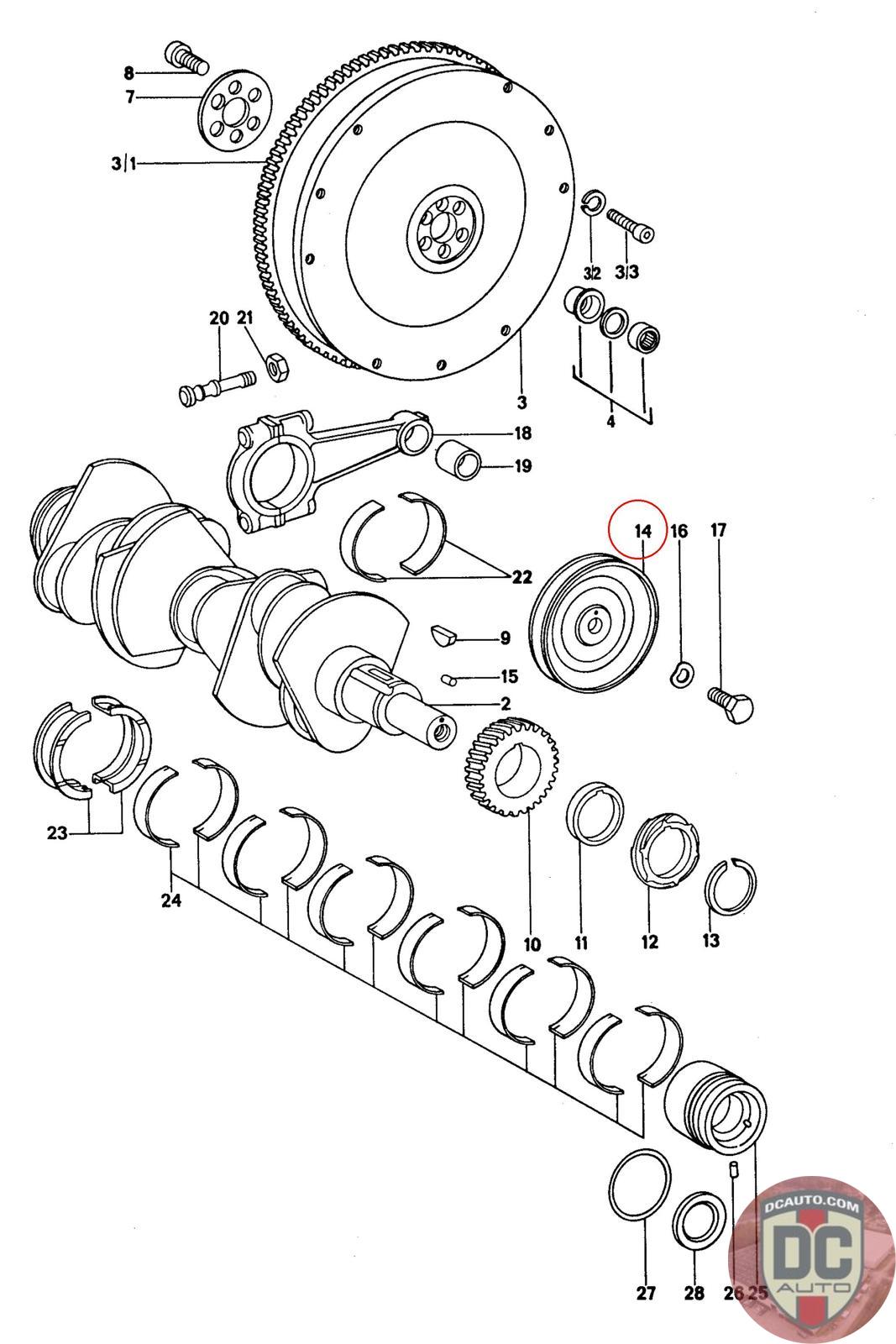 8
7
3/1
3/2
3/3
20
21
3
4
18
19
14
16
17
22
9
15
2
23
24
10
11
12
13
27
28
26
25
DCAUTO.COM
DC
AUTO