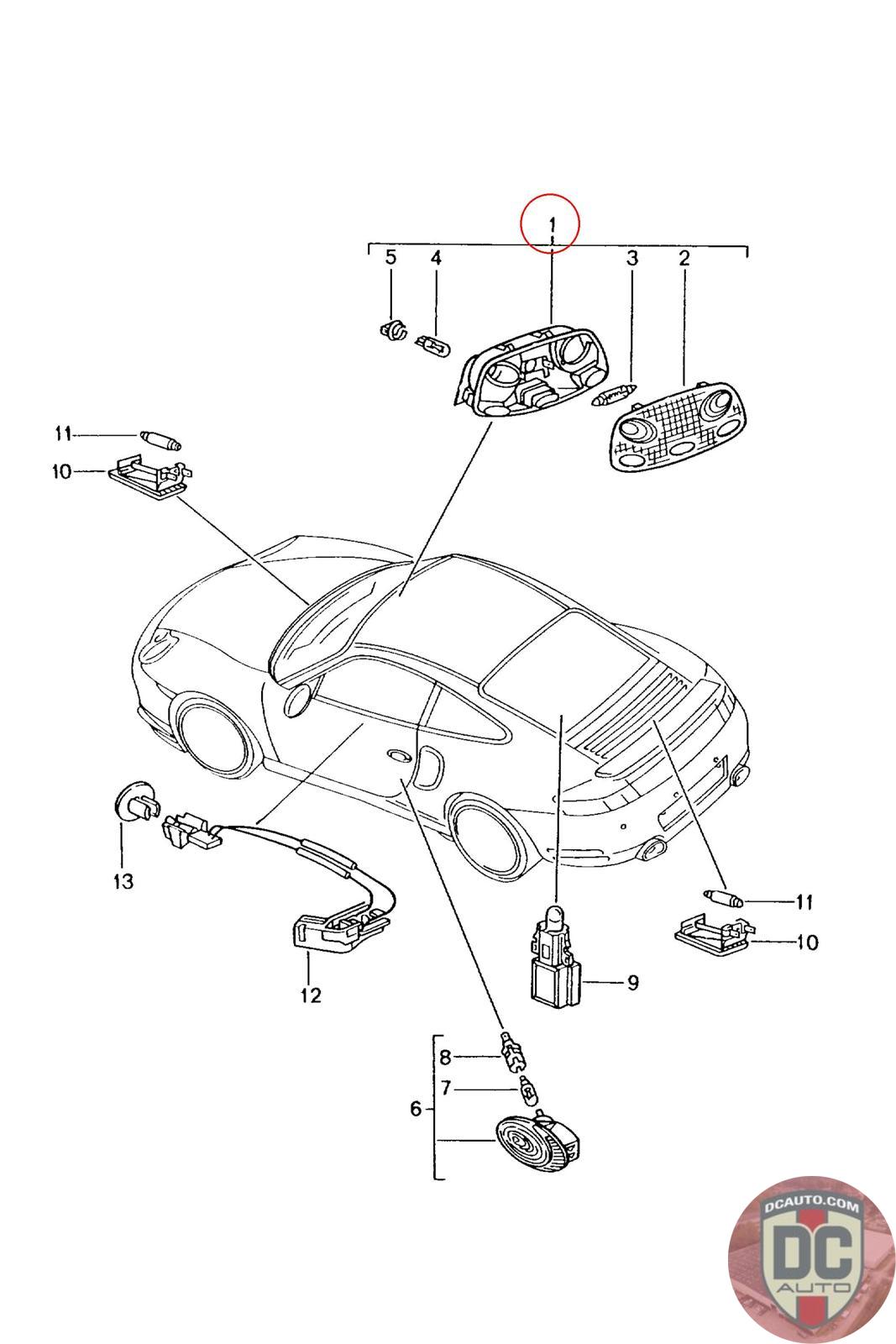 1
5
4
3
2
11
10
13
12
11
10
9
8
7
6
DCAUTO.COM
DC
AUTO