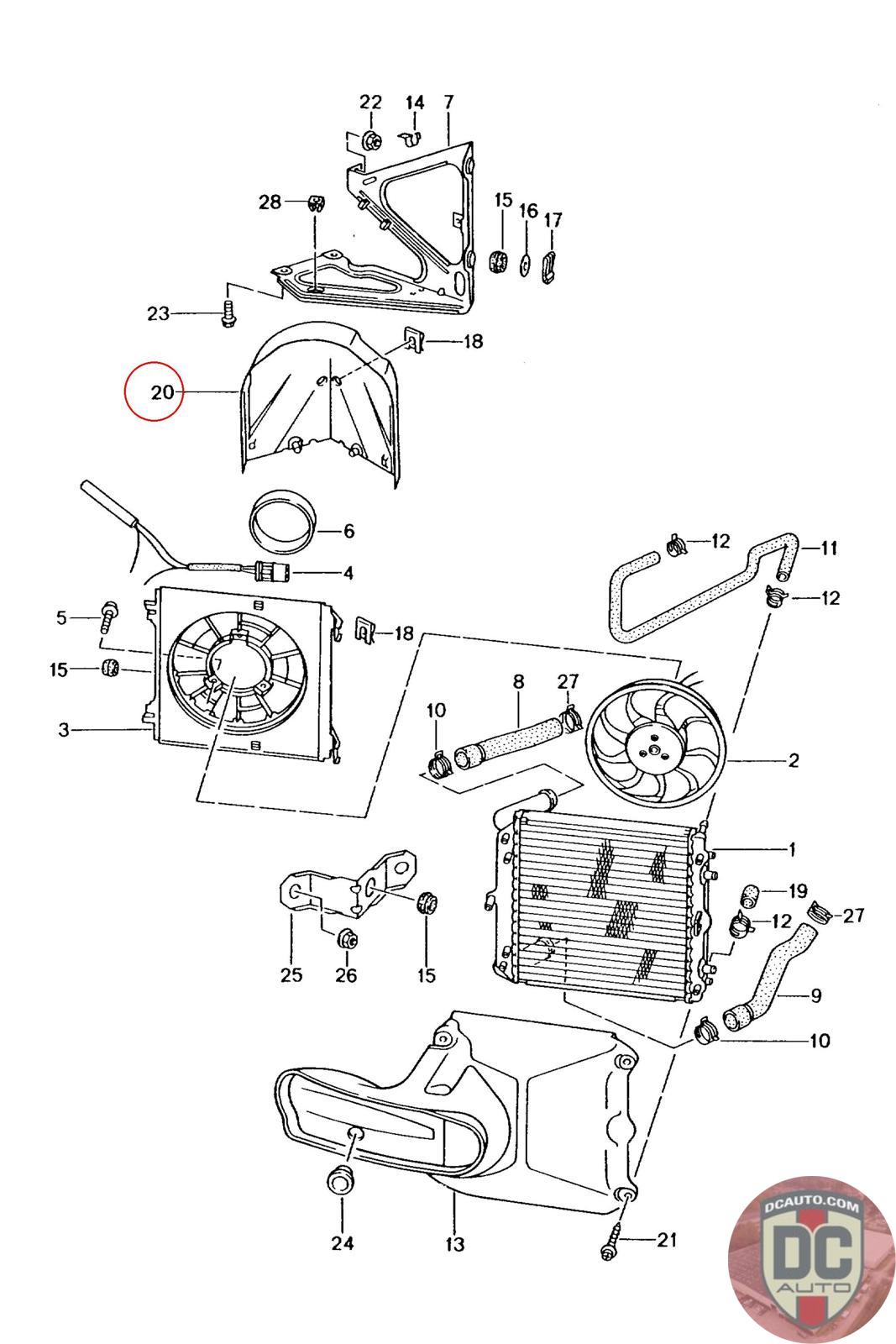 22
14
7
28
15
16
17
23
18
20
6
4
12
11
12
5
18
15
8
27
10
3
2
1
19
12
27
25
26
15
9
10
24
13
21
DCAUTO.COM
DC
AUTO