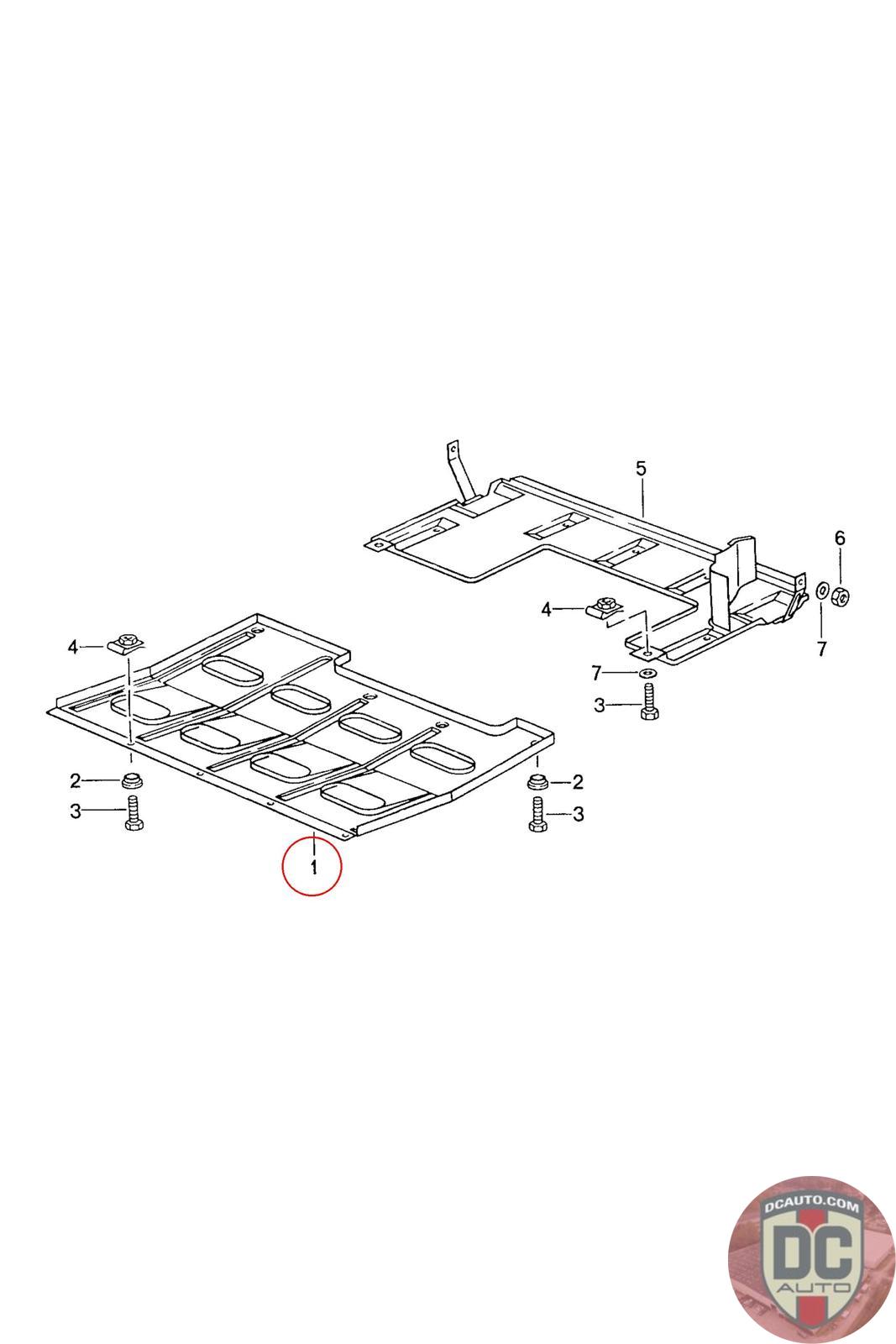 5

6

4

7

7

3

4

2

2

3

3

1

DCAUTO.COM
DC
AUTO