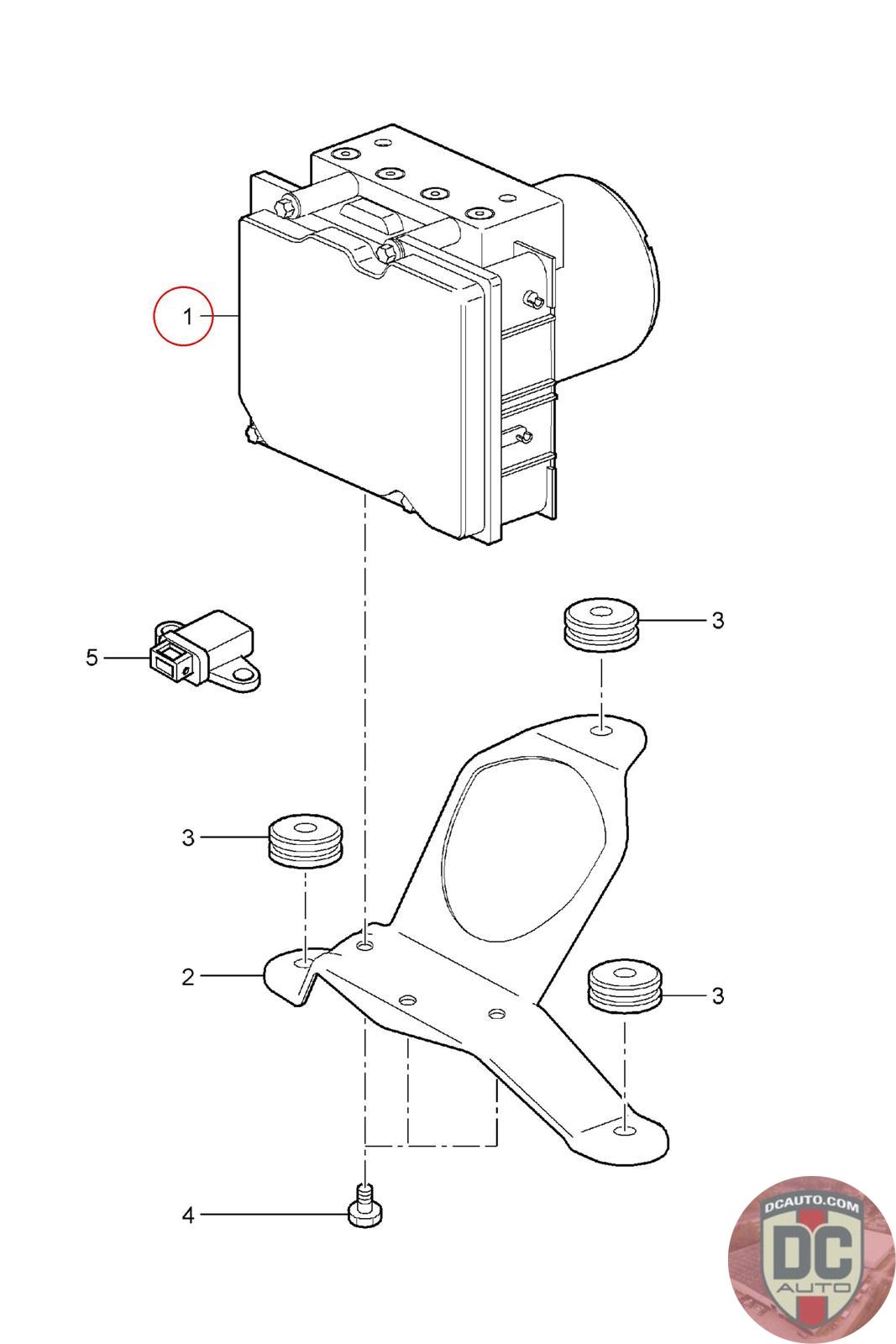 1
5
3
3
2
3
4
DCAUTO.COM
DC
AUTO