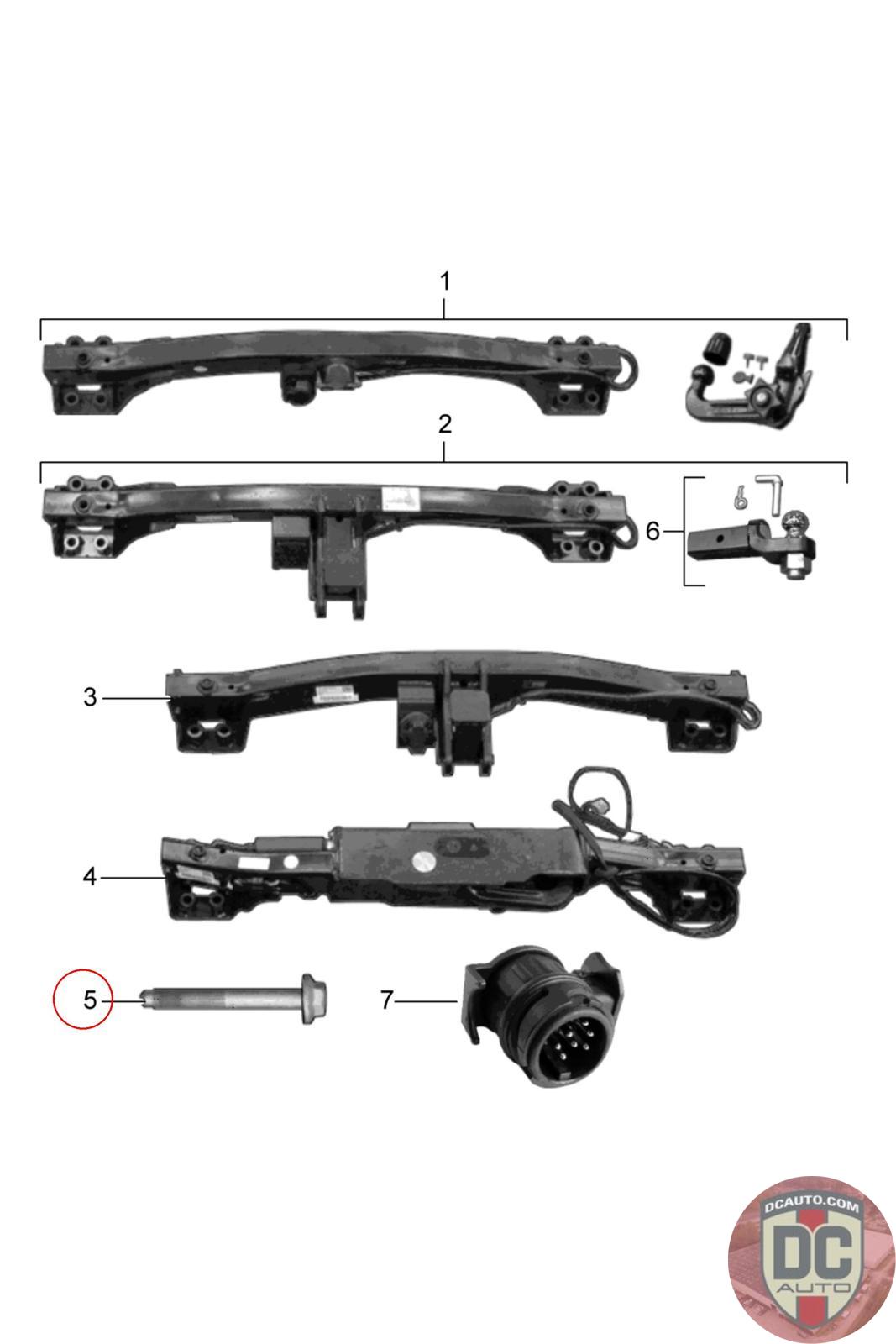 1
2
6
3
4
5
7
DCAUTO.COM
DC
AUTO