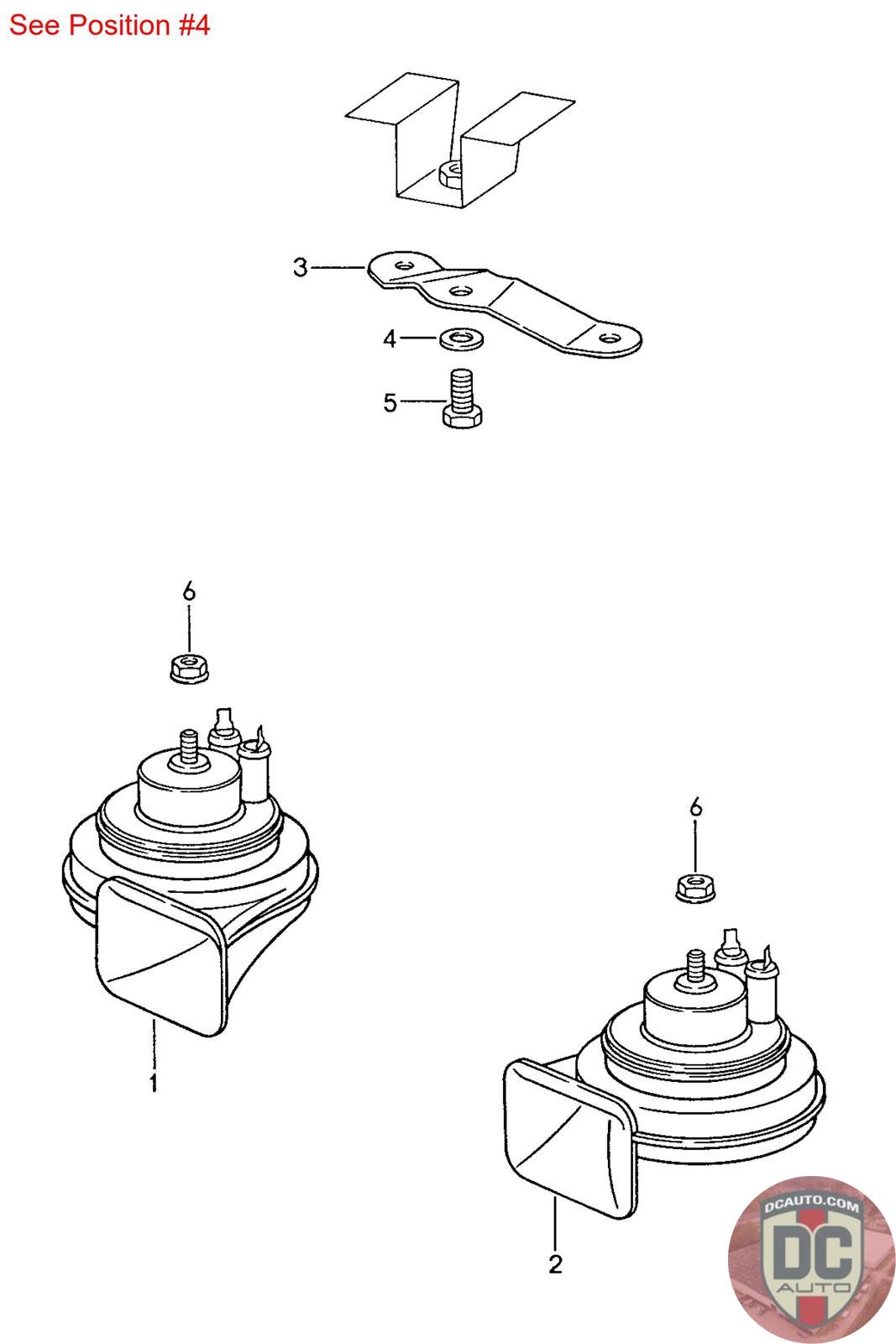 See Position #4

3

4

5

6

6

1

2

DCAUTO.COM
DC
AUTO