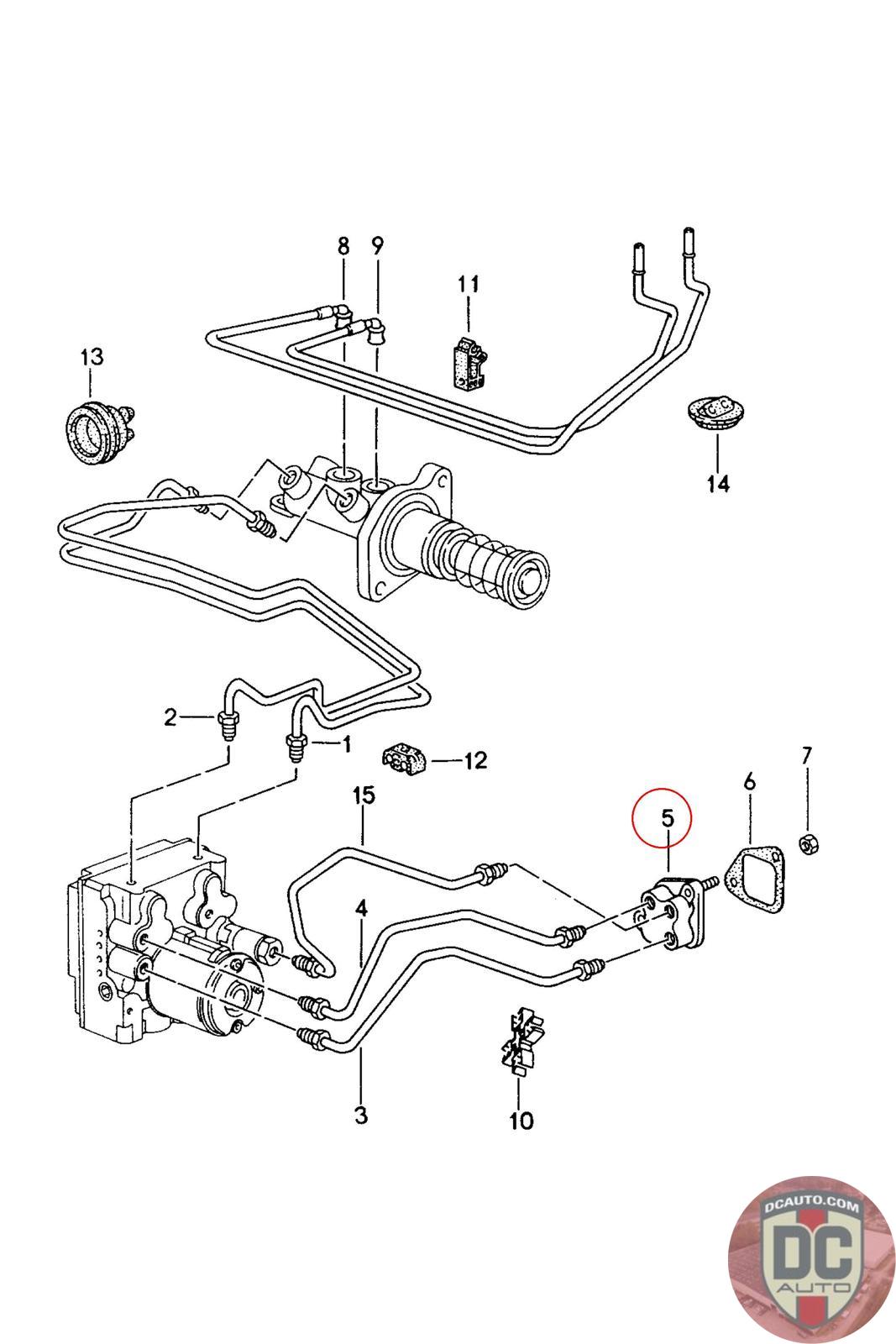 8
9
11
13
14
2
1
12
15
5
6
7
4
3
10
DCAUTO.COM
DC
AUTO