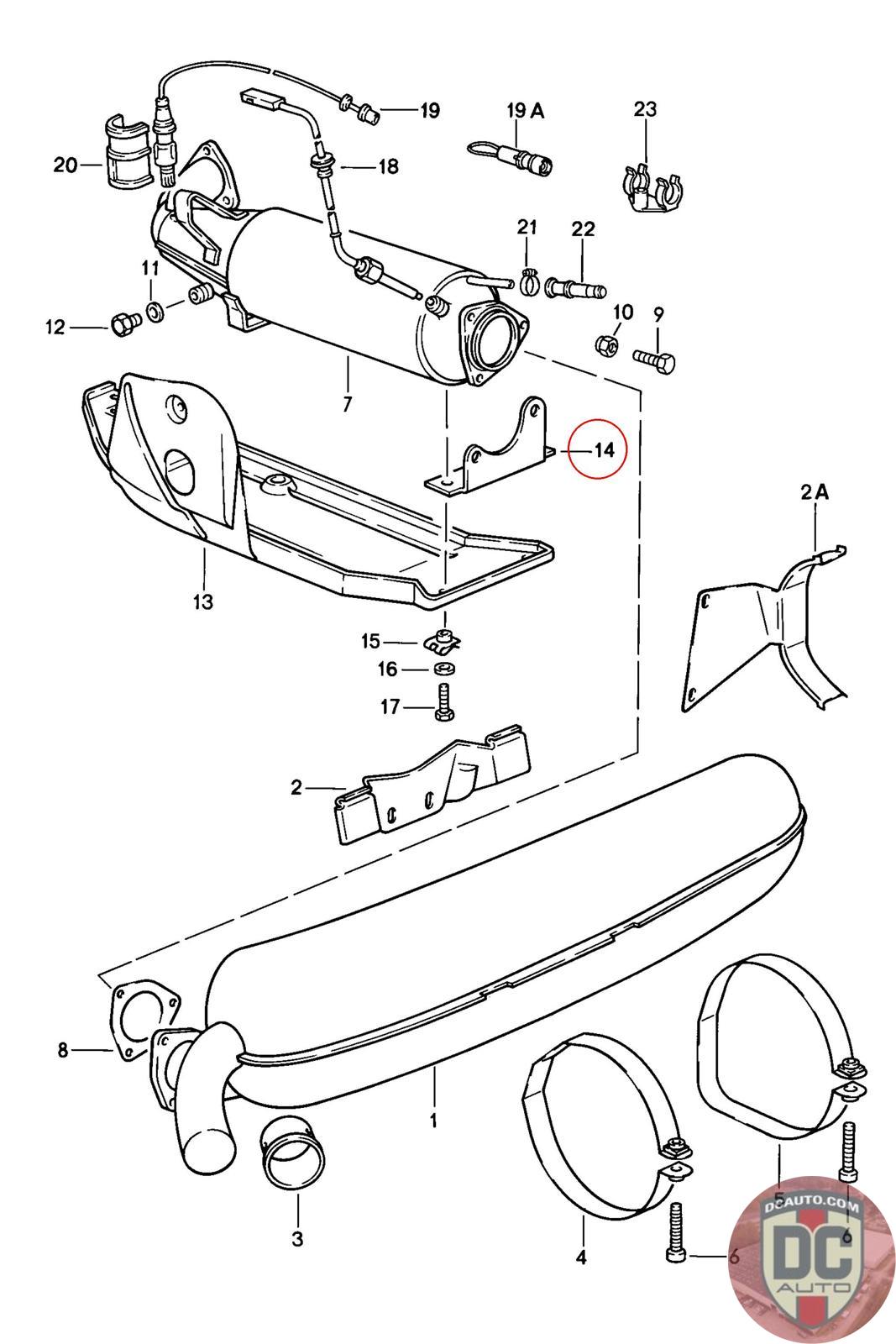 19
19 A
23
20
18
21
22
11
12
10
9
7
14
2 A
13
15
16
17
2
8
1
3
4
5
6
6
DCAUTO.COM
DC
AUTO