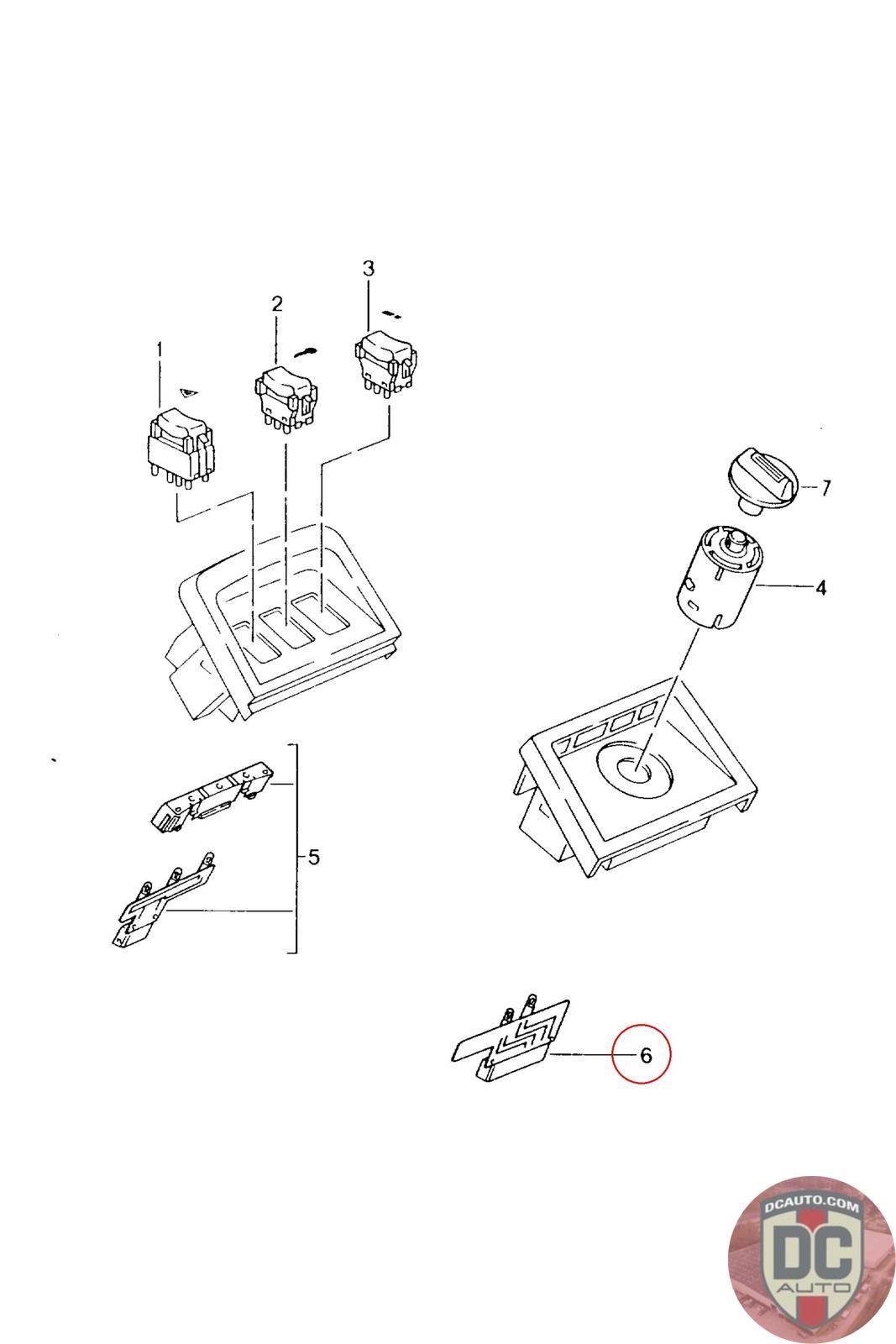 3
2
1
7
4
5
6
DCAUTO.COM
DC
AUTO