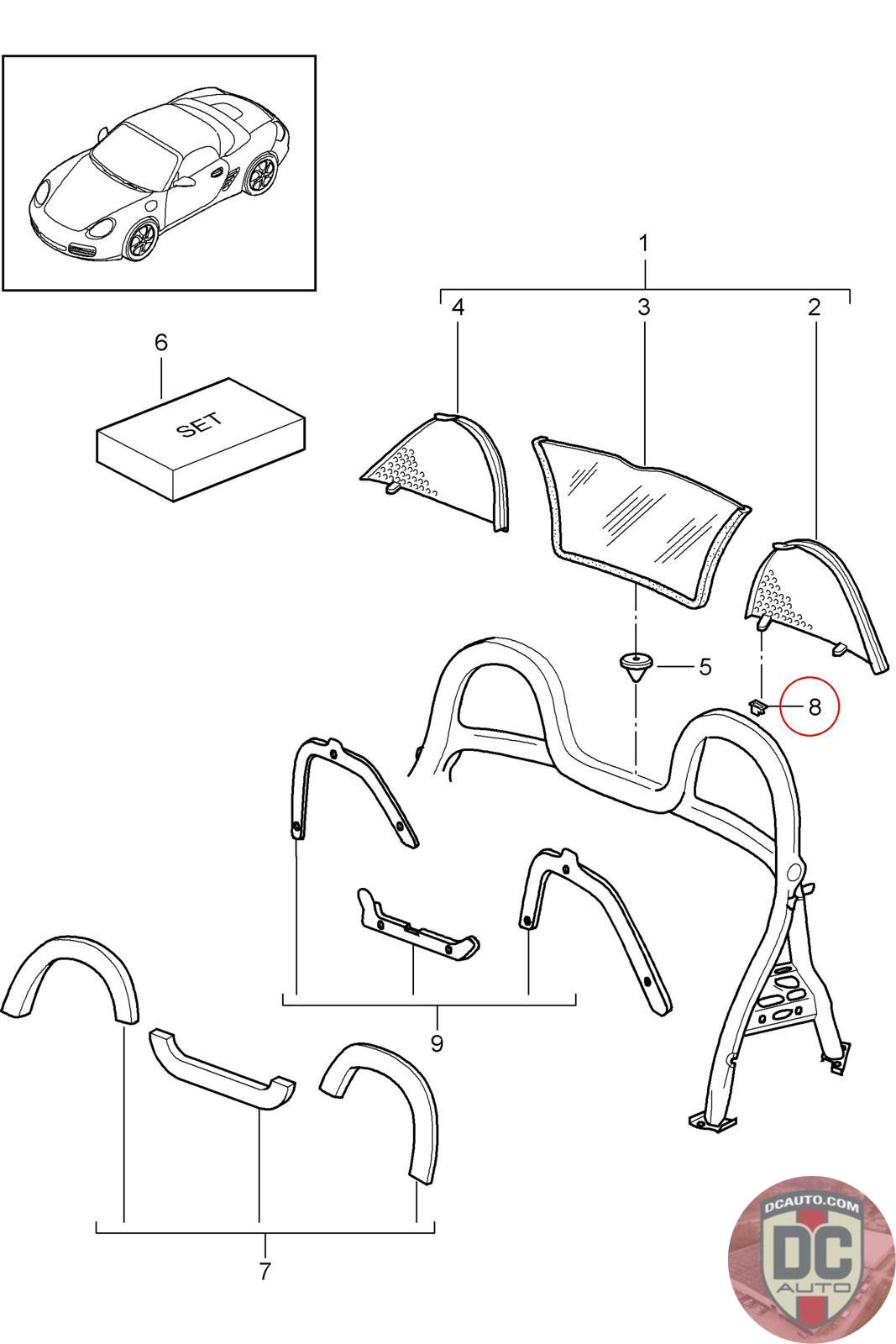 1
4
3
2
6
SET
5
8
9
7
DCAUTO.COM
DC
AUTO