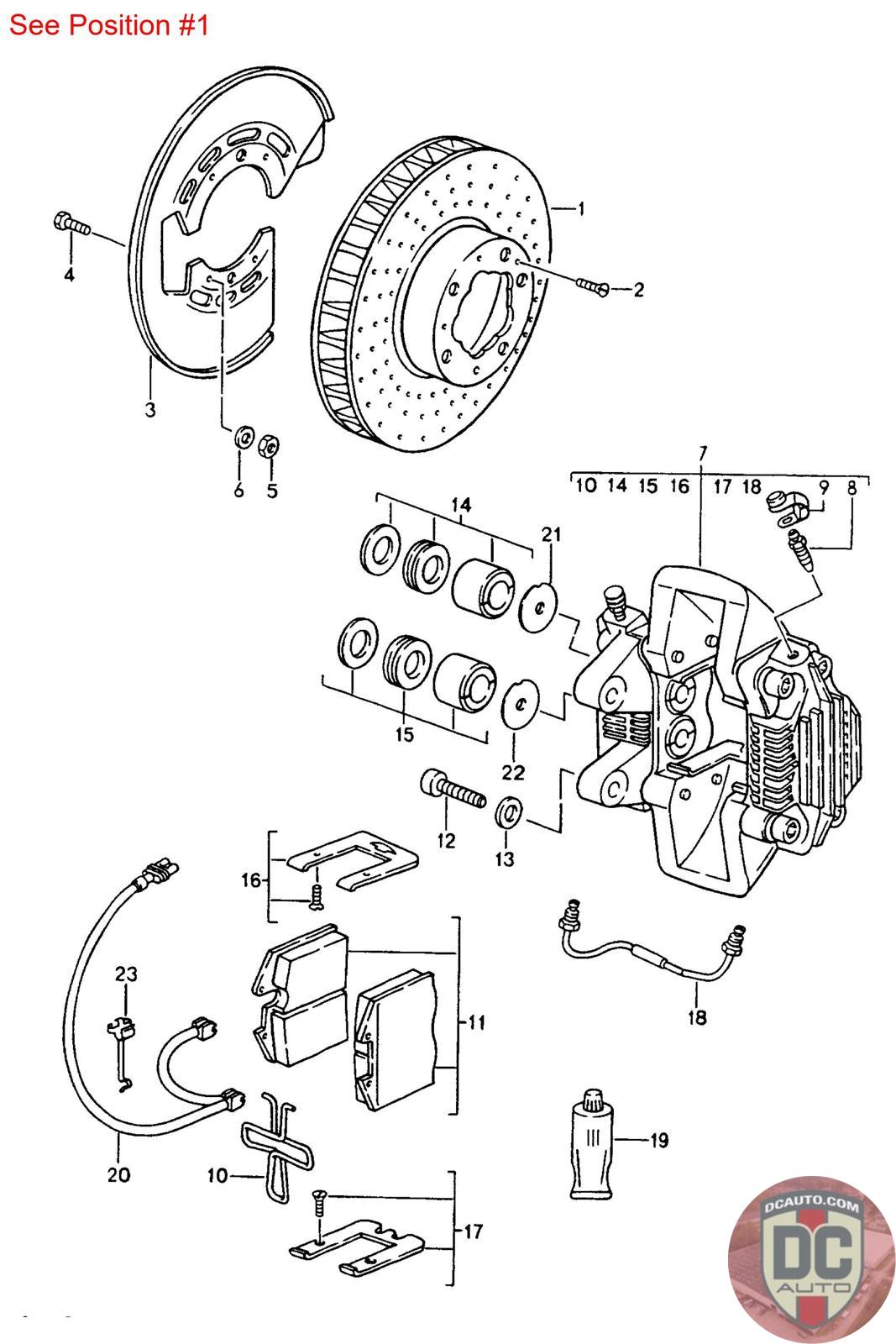 See Position #1

1
2
4
3
6
5
7
10 14 15 16 17 18 9 8
14
21
15
22
12
13
16
23
11
18
20
10
19
17

DCAUTO.COM
DC
AUTO