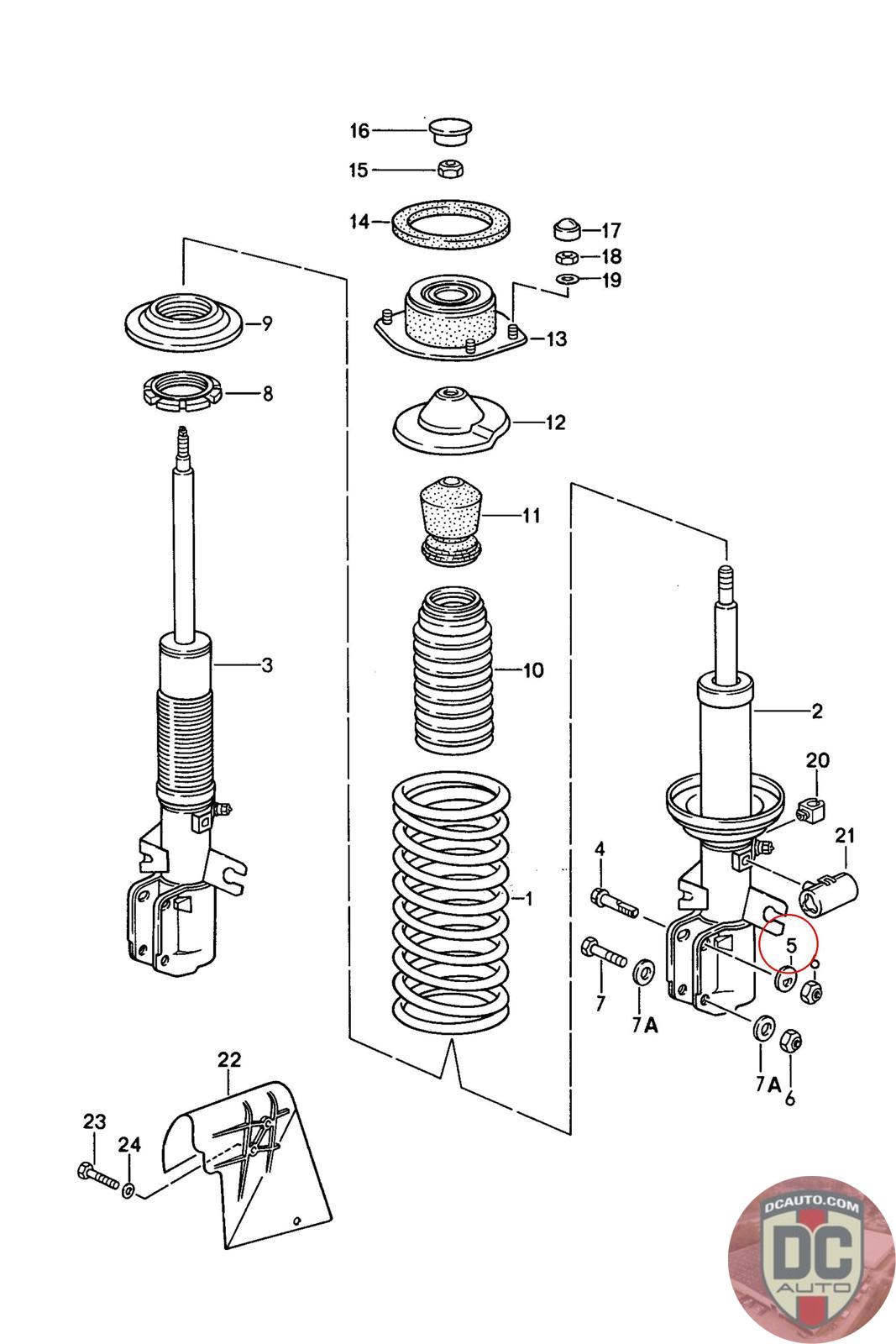 16
15
14
17
18
19
9
13
8
12
11
3
10
2
20
21
4
1
5
7
7A
7A
6
22
23
24
DCAUTO.COM
DC
AUTO