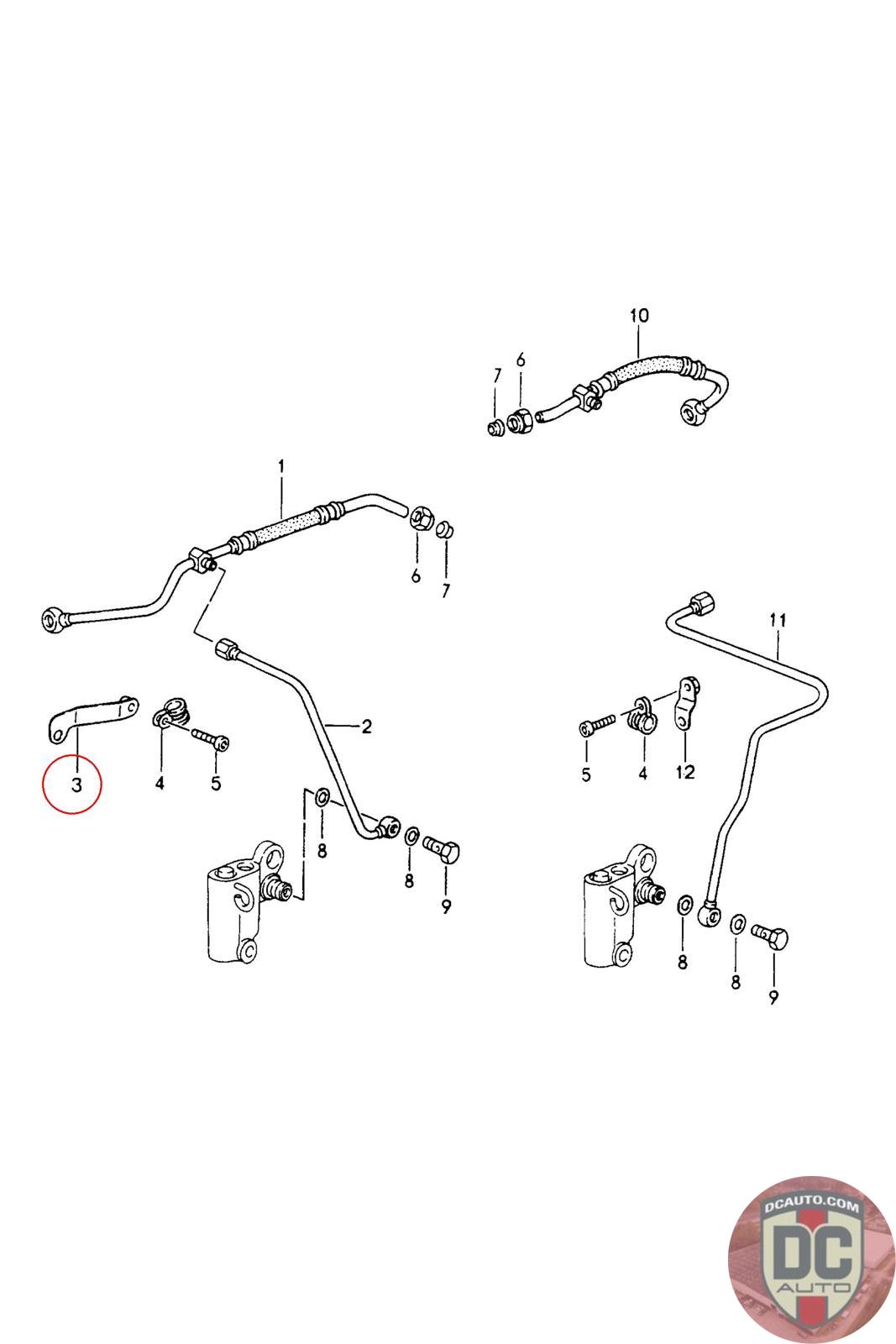 10
7
6
1
6
7
11
2
3
4
5
5
4
12
8
8
9
8
8
9
DCAUTO.COM
DC
AUTO