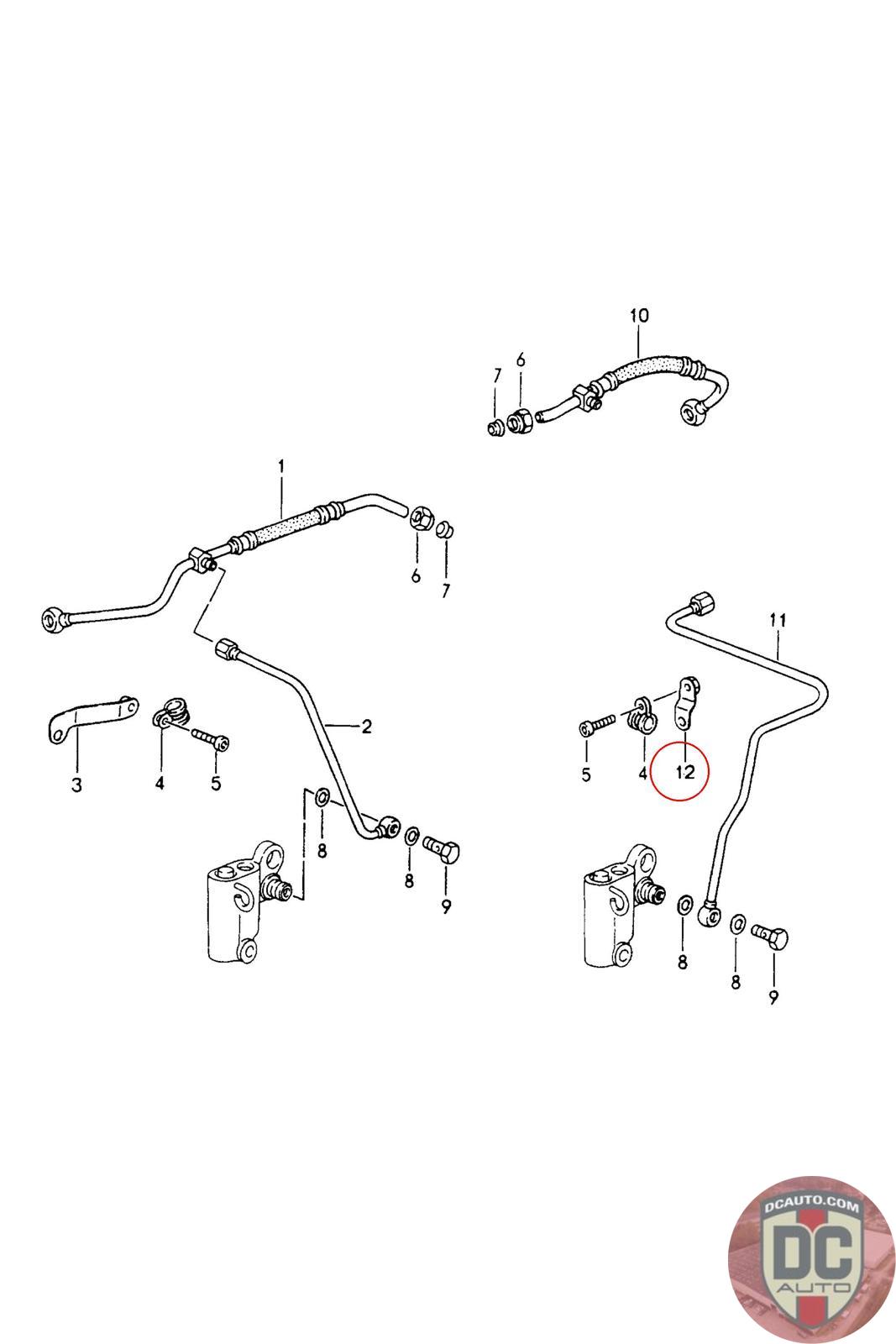 10
7
6
1
6
7
11
2
3
4
5
5
4
12
8
8
9
8
8
9
DCAUTO.COM
DC
AUTO