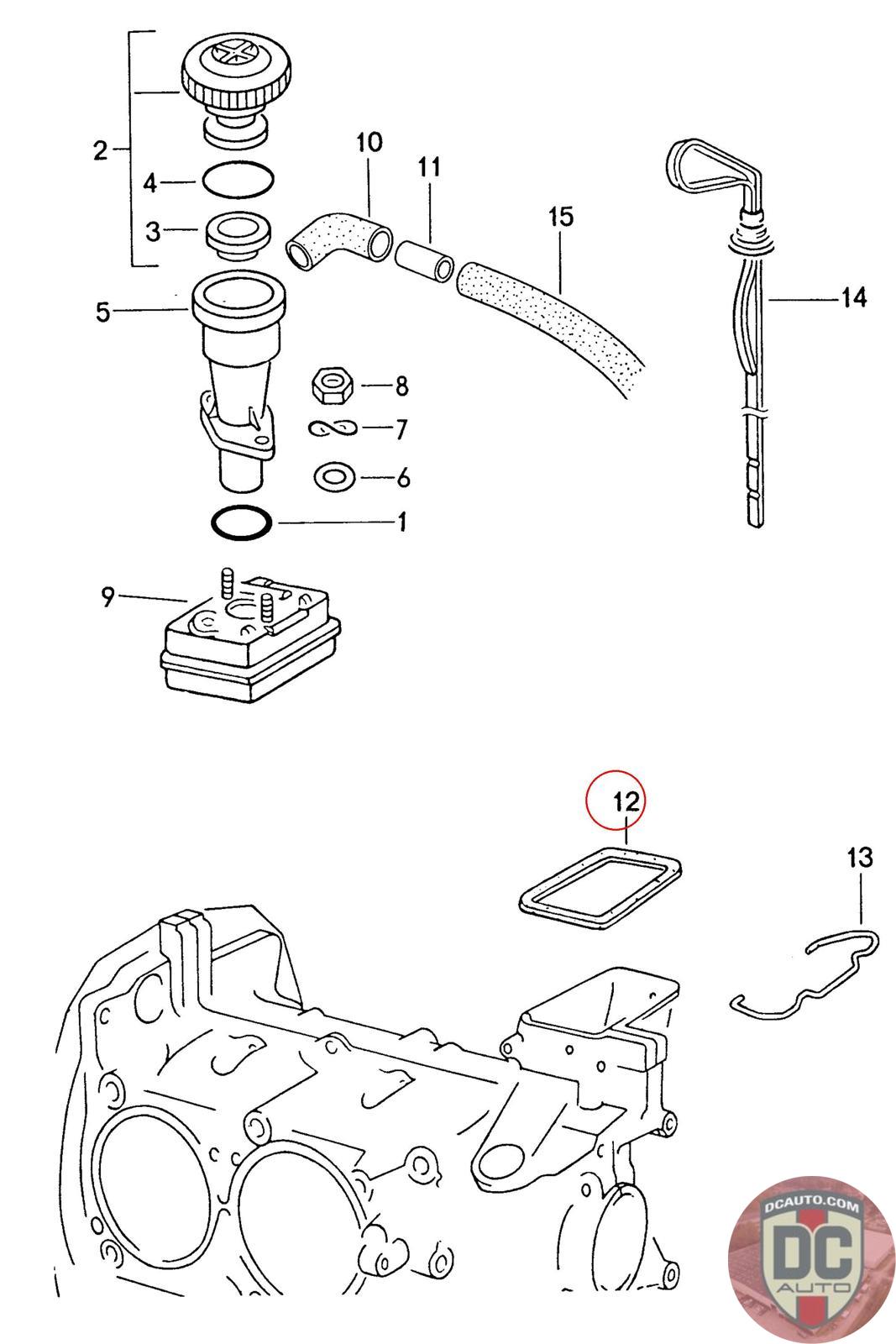 2
4
3
5
10
11
15
14
8
7
6
1
9
12
13
DCAUTO.COM
DC
AUTO