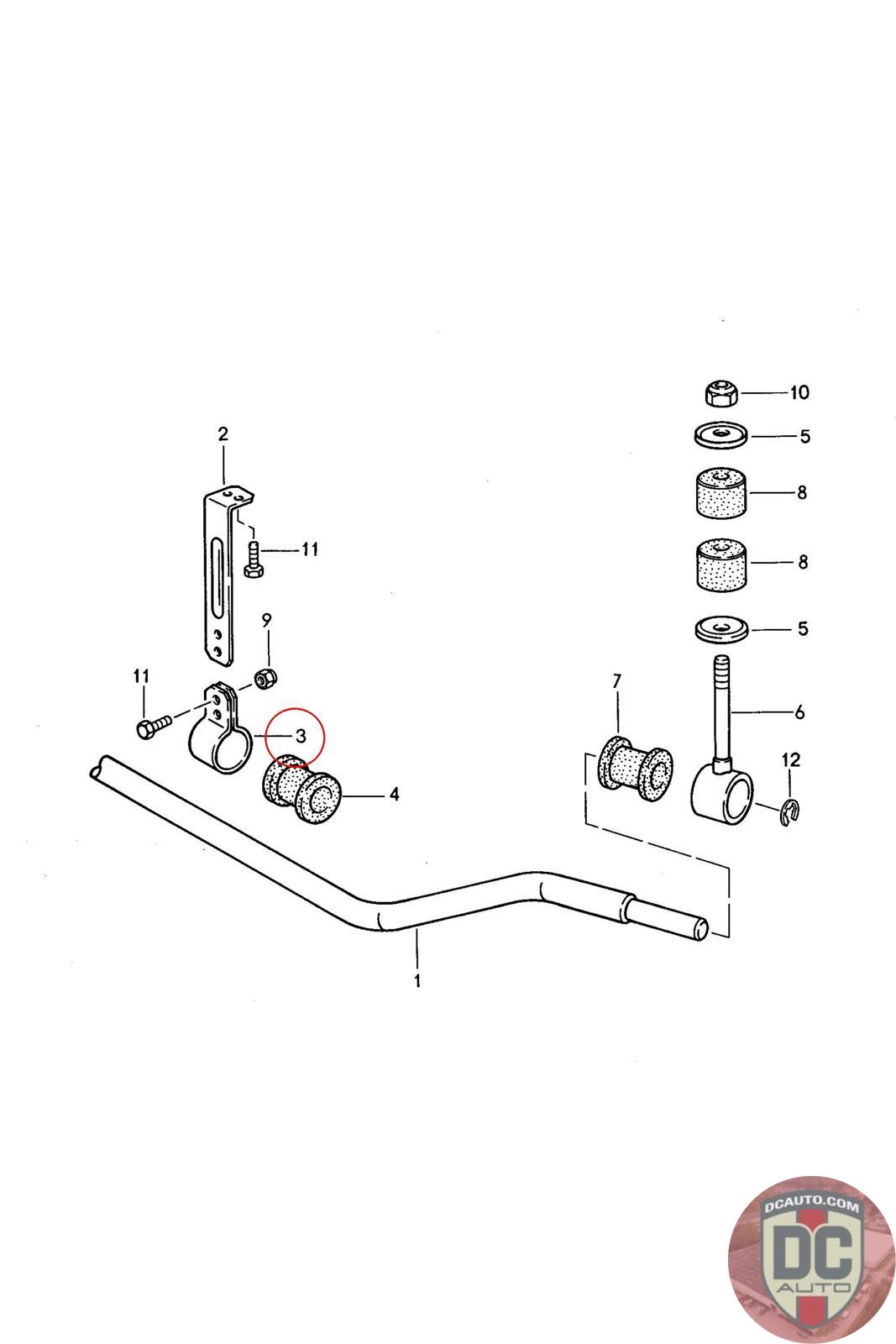 10
5
8
8
5
2
11
9
11
3
4
7
6
12
1
DCAUTO.COM
DC
AUTO