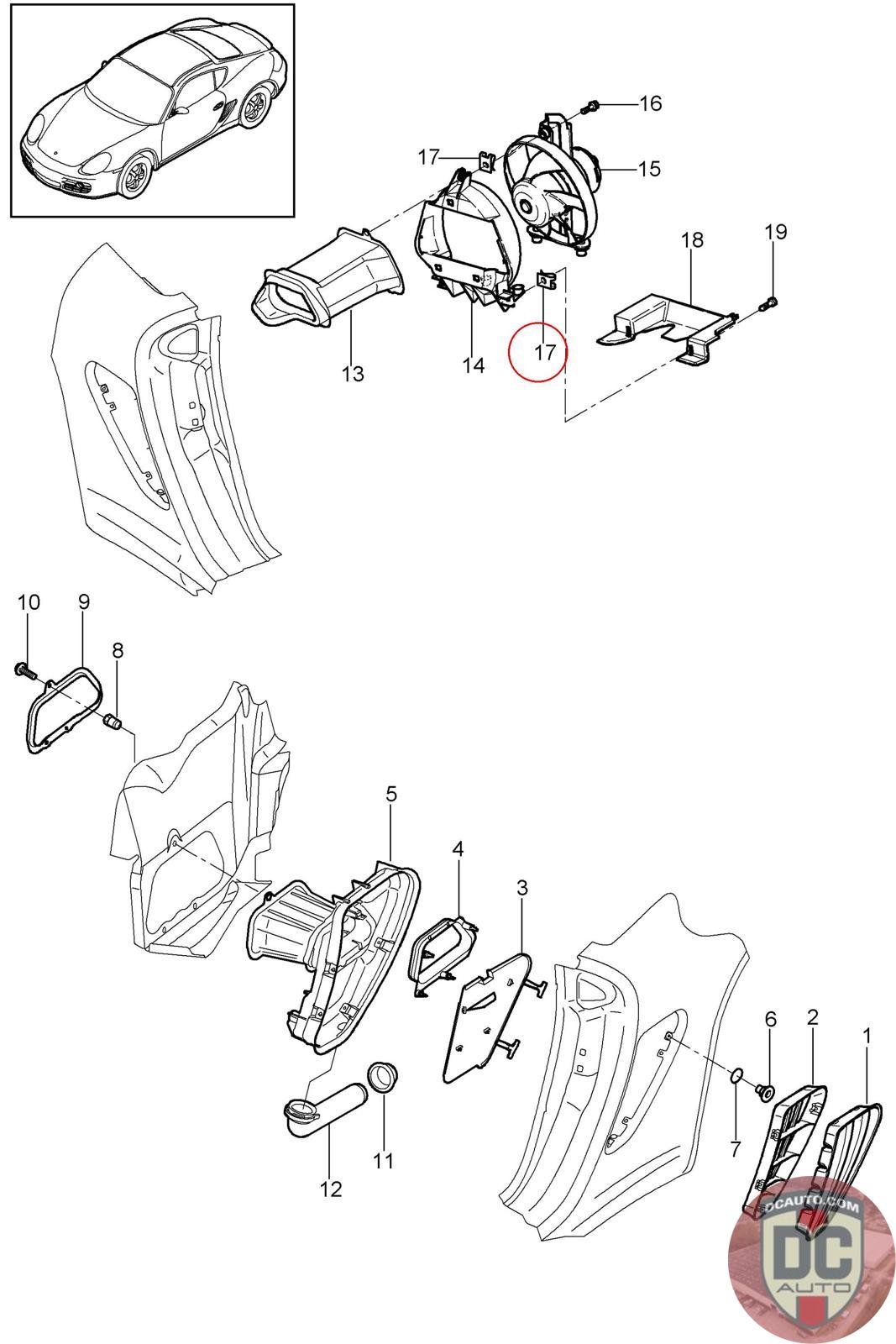 16
17
15
18
19
13
14
17
10
9
8
5
4
3
6
2
1
7
11
12
DCAUTO.COM
DC
AUTO