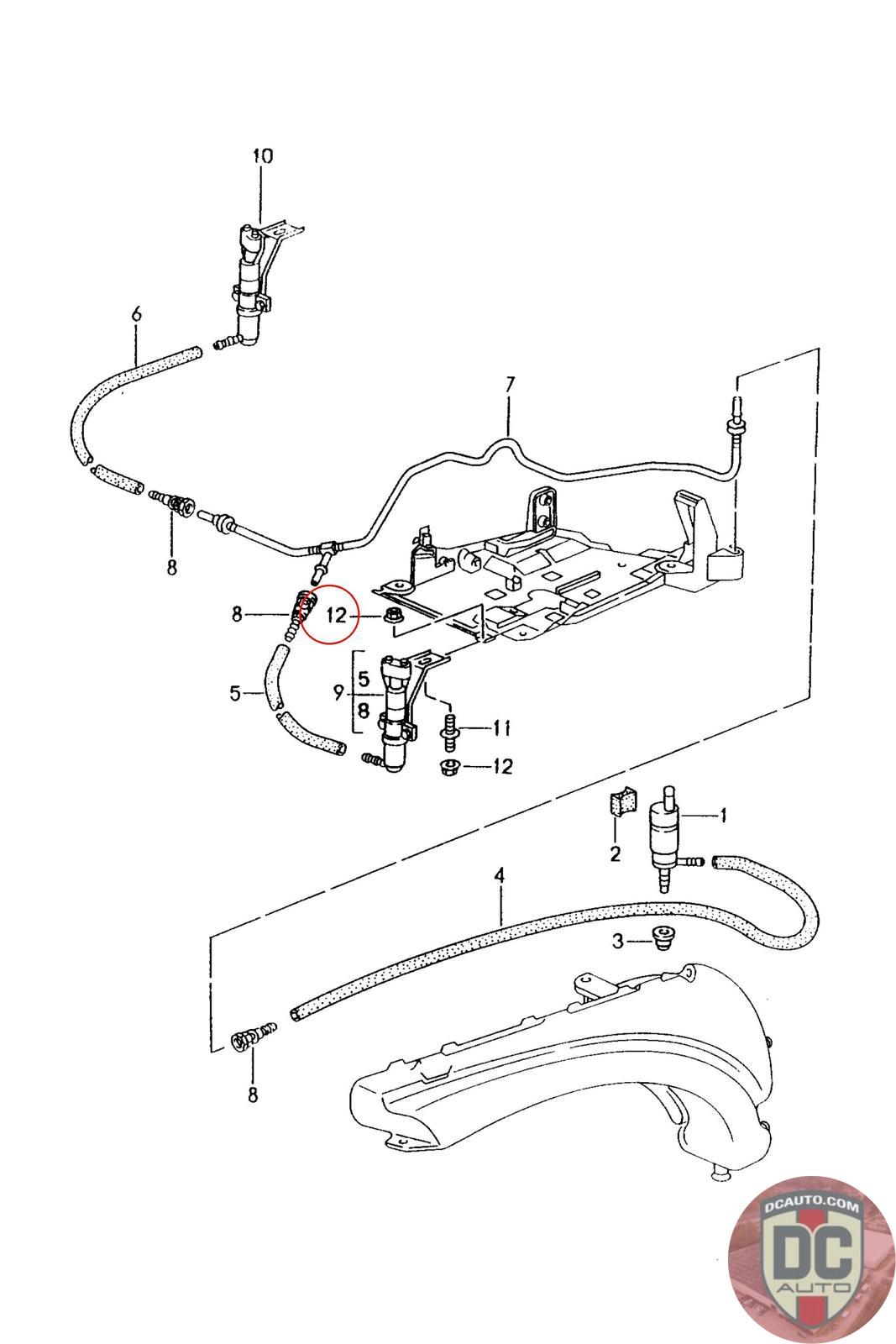 10
6
7
8
8
12
5
9
5
8
11
12
1
2
4
3
8
DCAUTO.COM
DC
AUTO