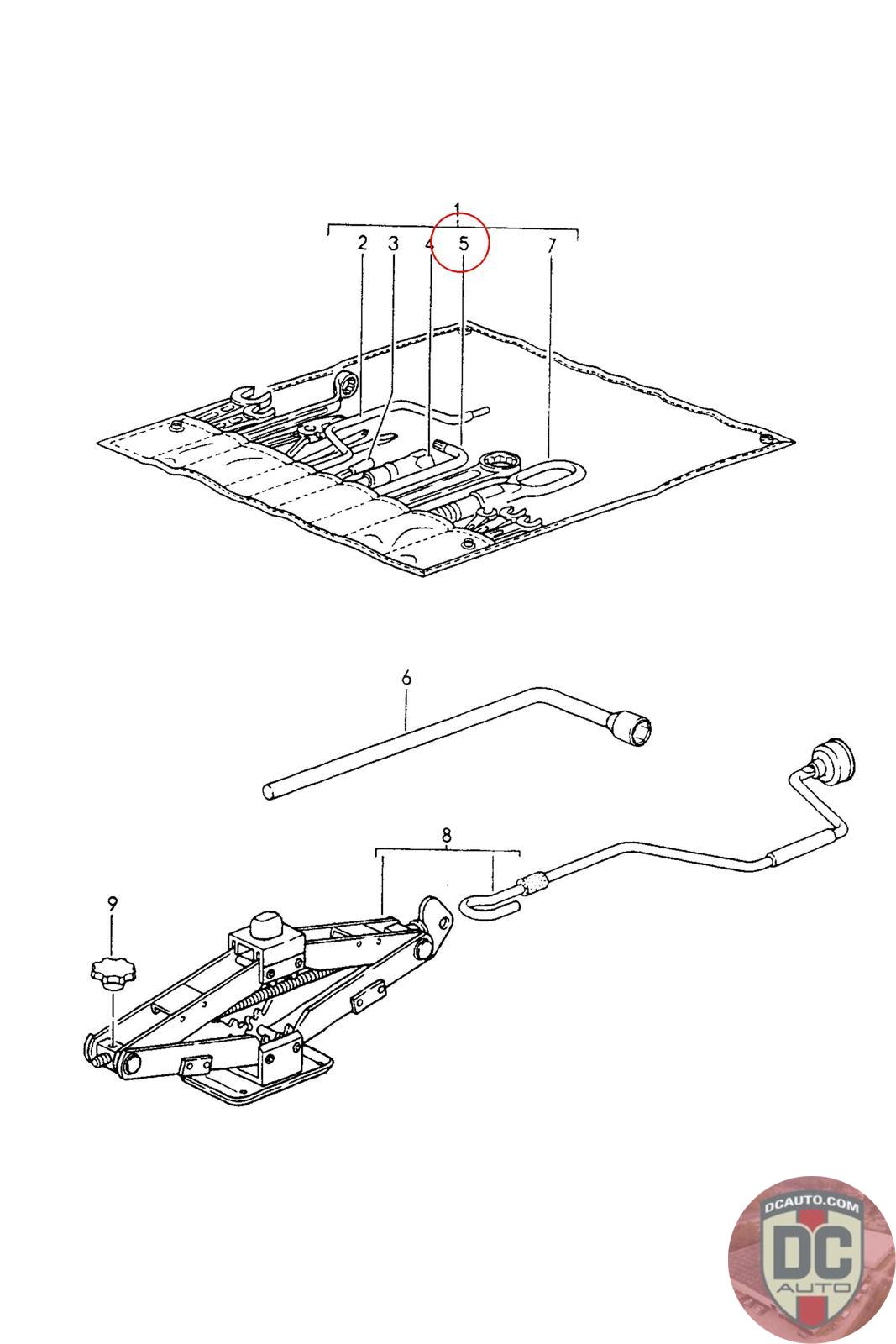 1
2 3 4 5 7
6
8
9
DCAUTO.COM
DC
AUTO