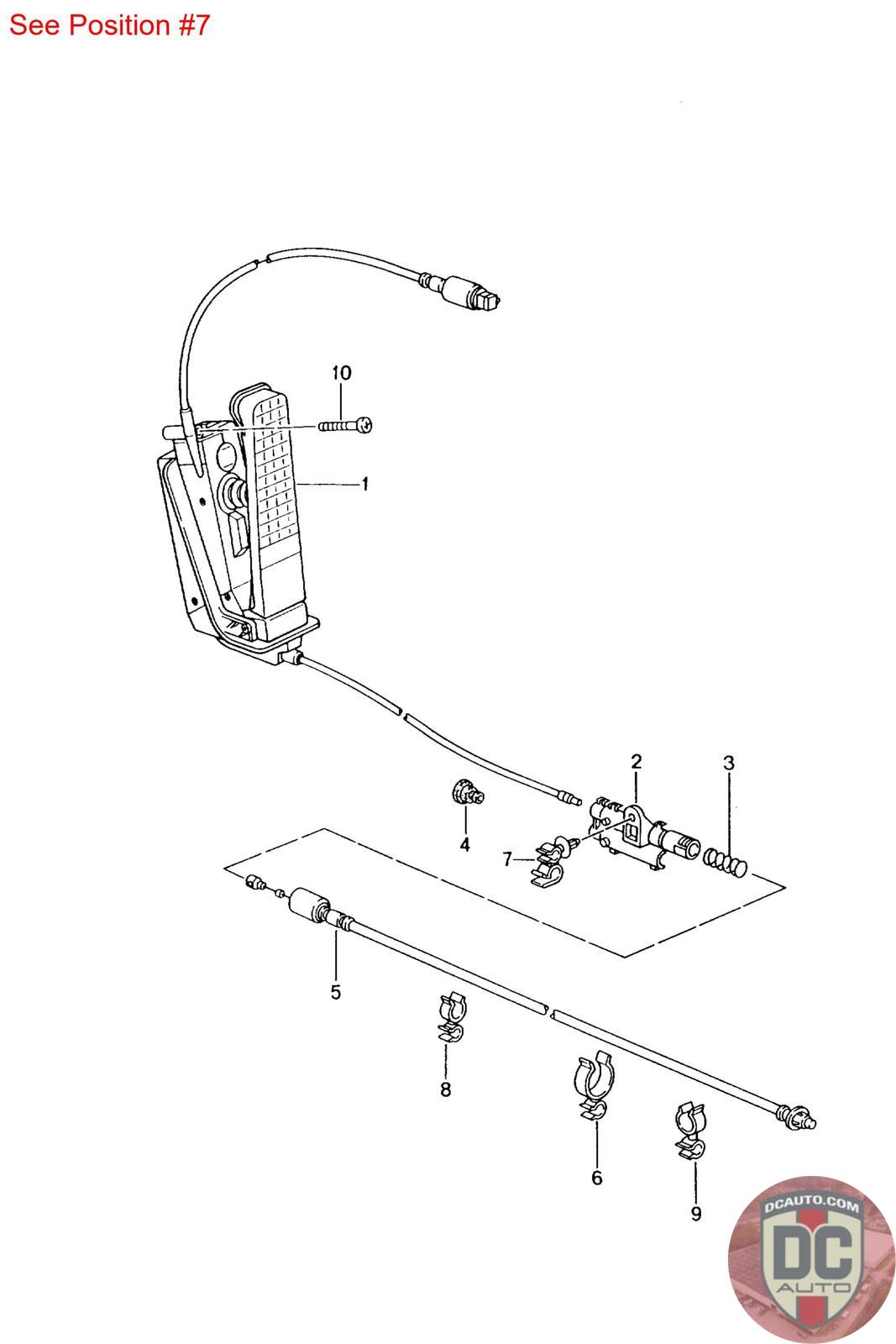 See Position #7

10

1

2

3

4

7

5

8

6

9

DCAUTO.COM
DC
AUTO