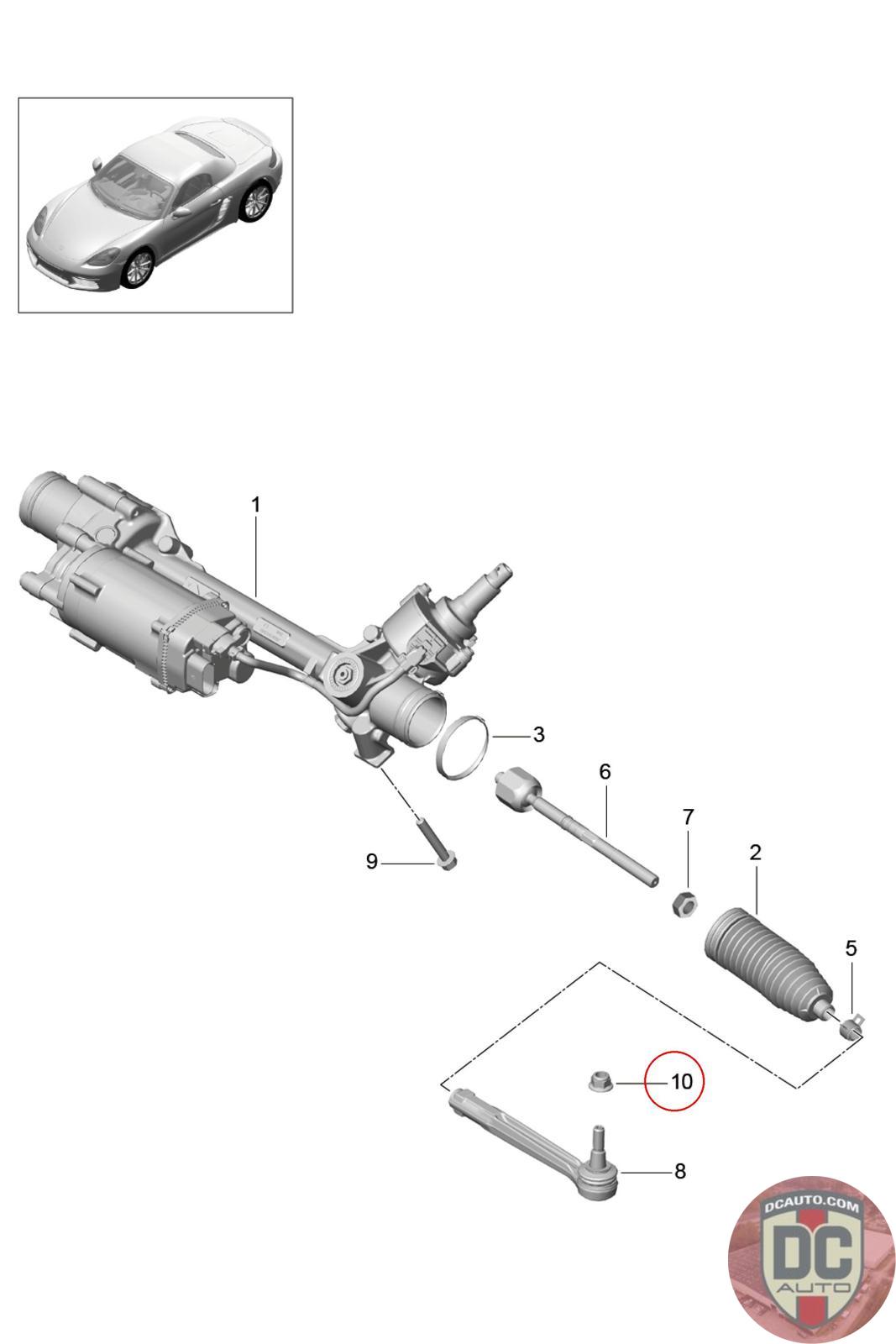 1
3
6
7
2
9
5
10
8
DCAUTO.COM
DC
AUTO