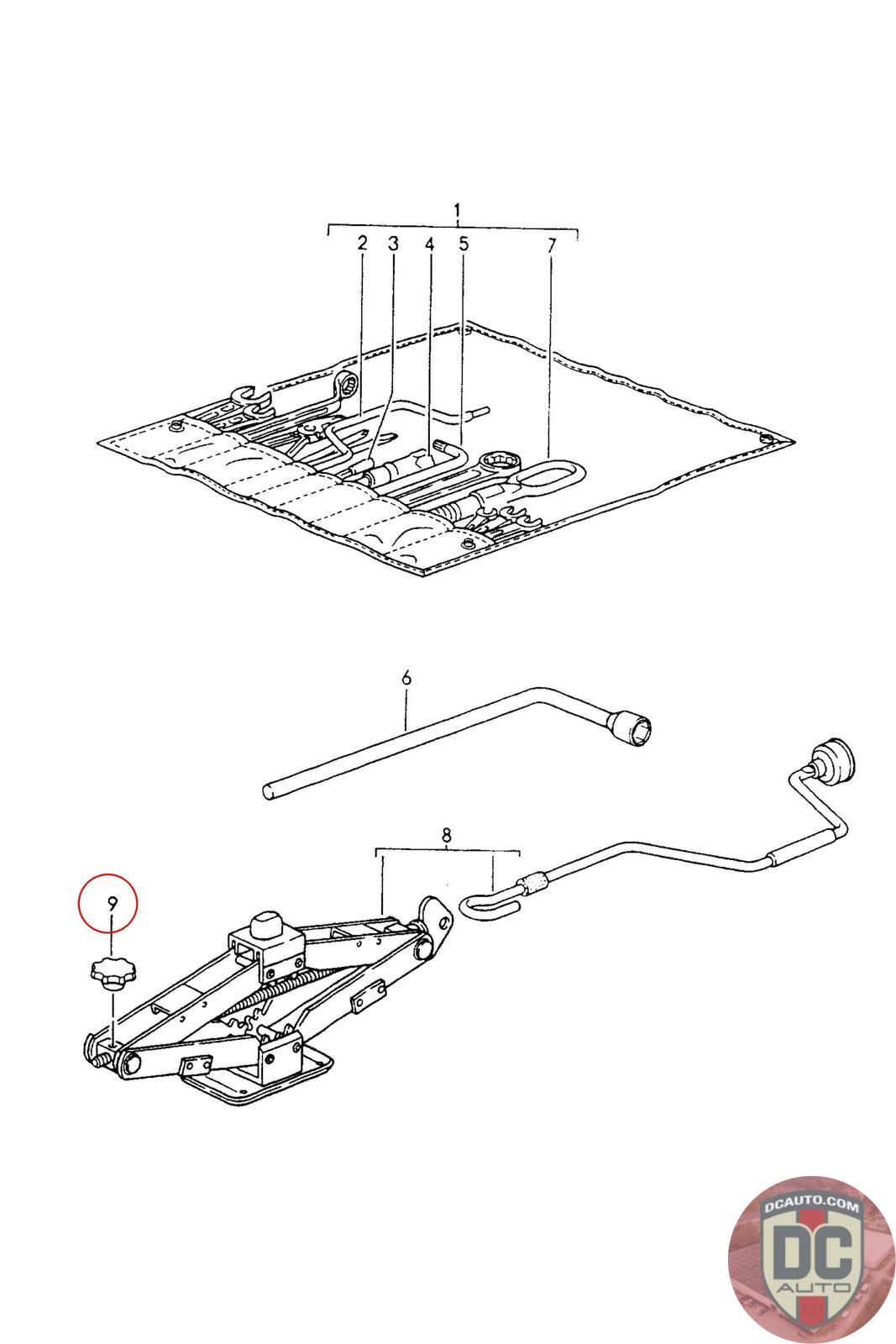 1
2 3 4 5 7

6

8

9

DCAUTO.COM
DC
AUTO