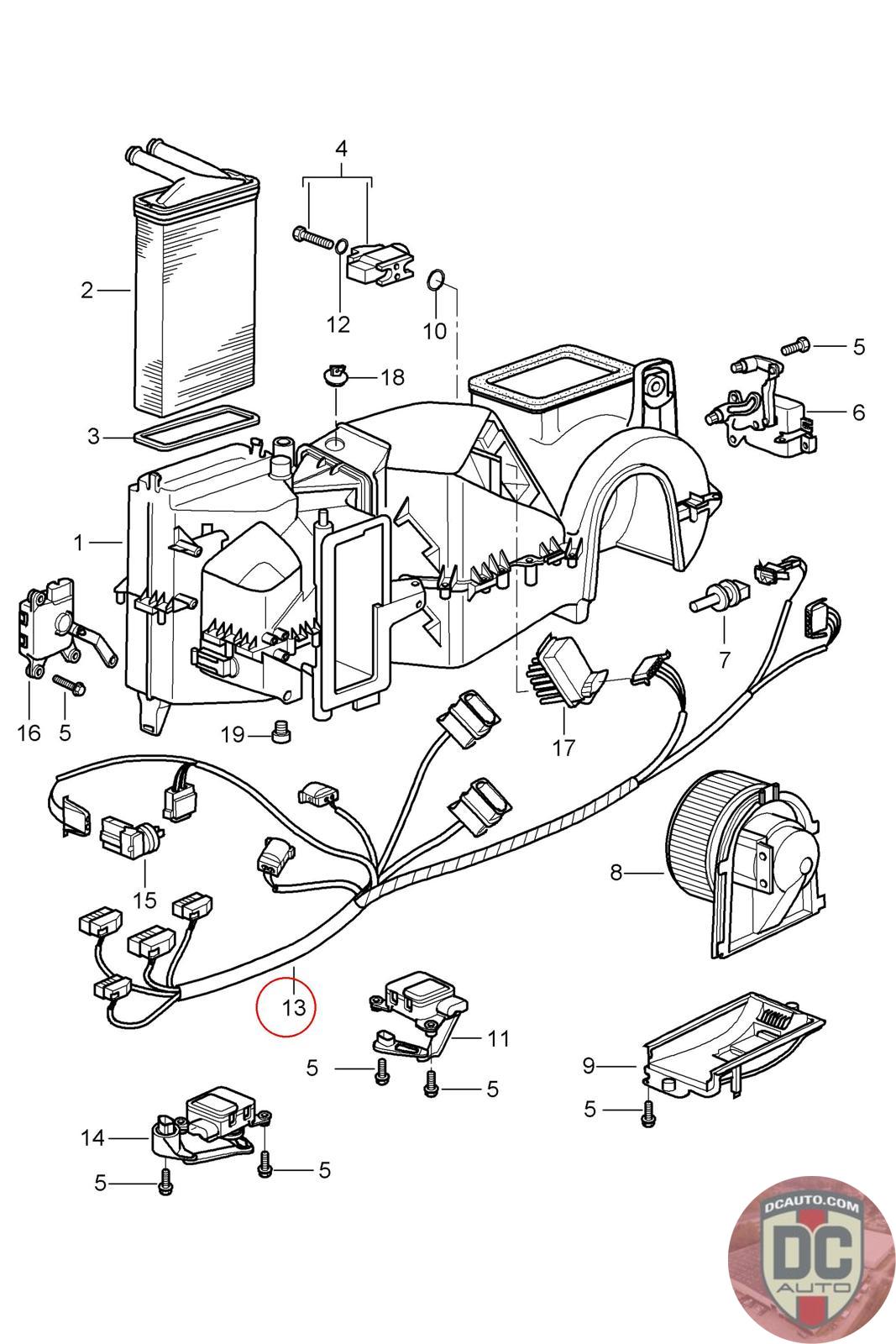 4
2
12
10
5
18
6
3
1
7
16
5
19
17
15
8
13
11
5
5
9
5
14
5
5
DCAUTO.COM
DC
AUTO