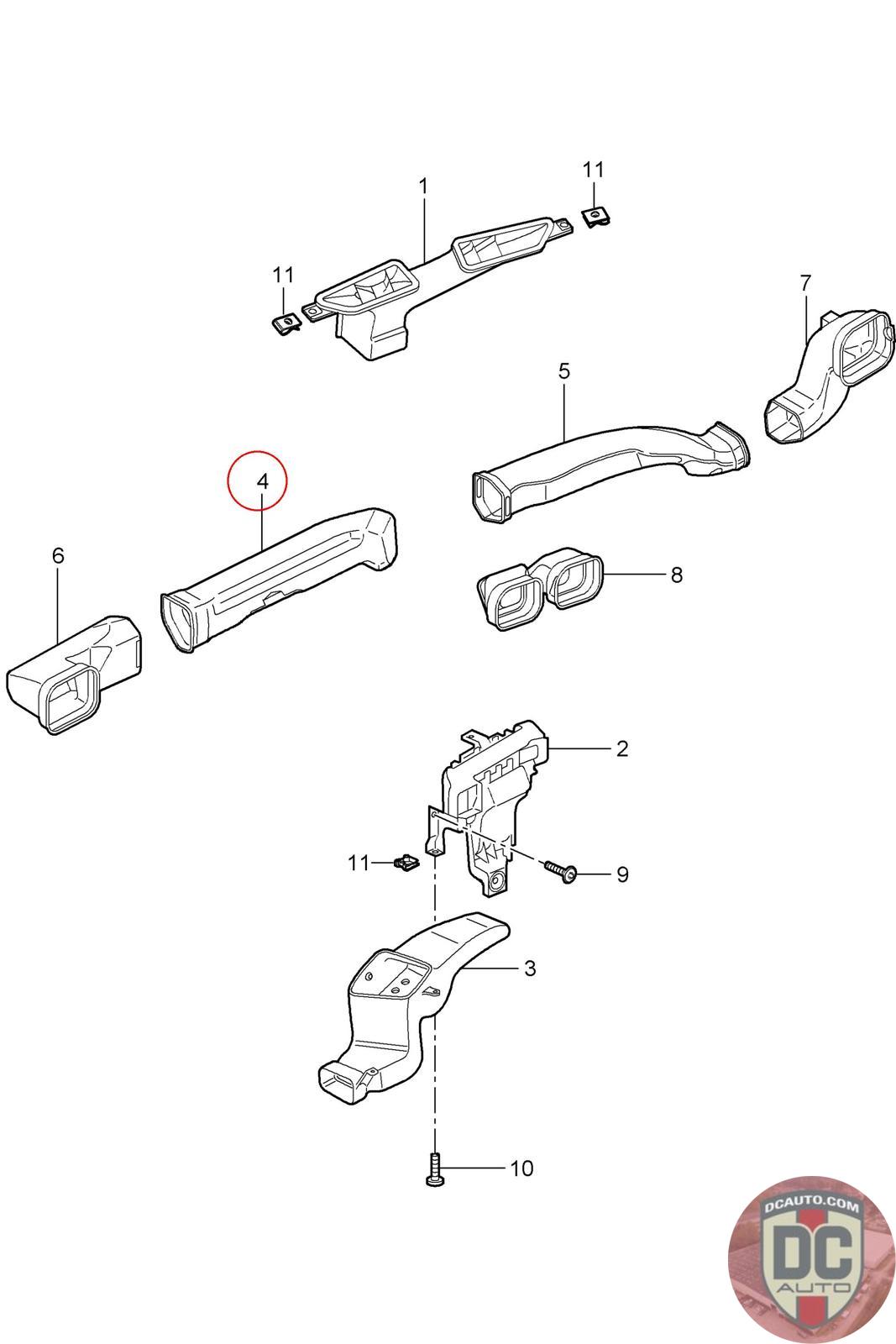 1
11
11
7
5
4
6
8
2
11
9
3
10
DCAUTO.COM
DC
AUTO