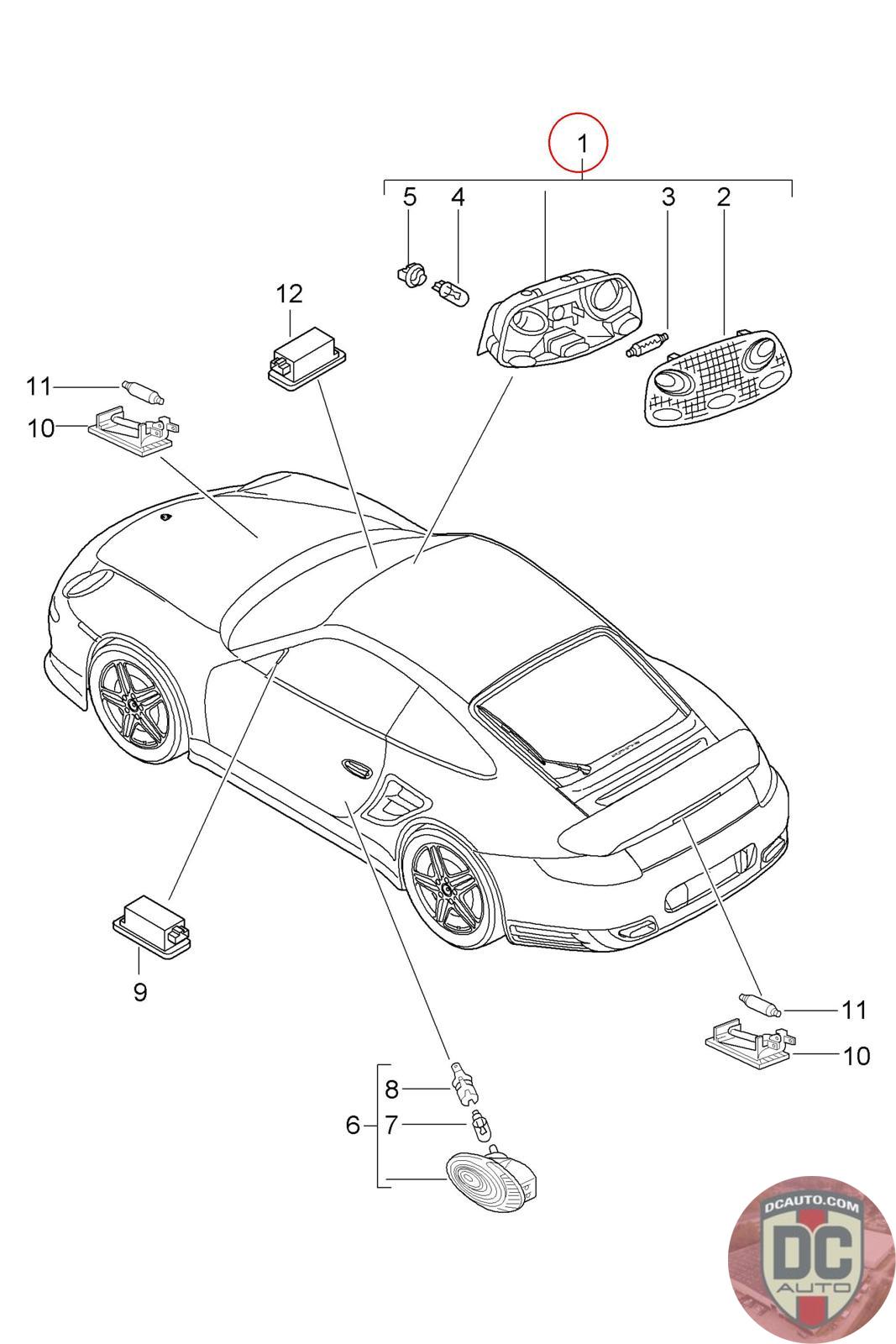 1
5 4 3 2
12
11
10
9
11
10
8
6 7
DCAUTO.COM
DC
AUTO