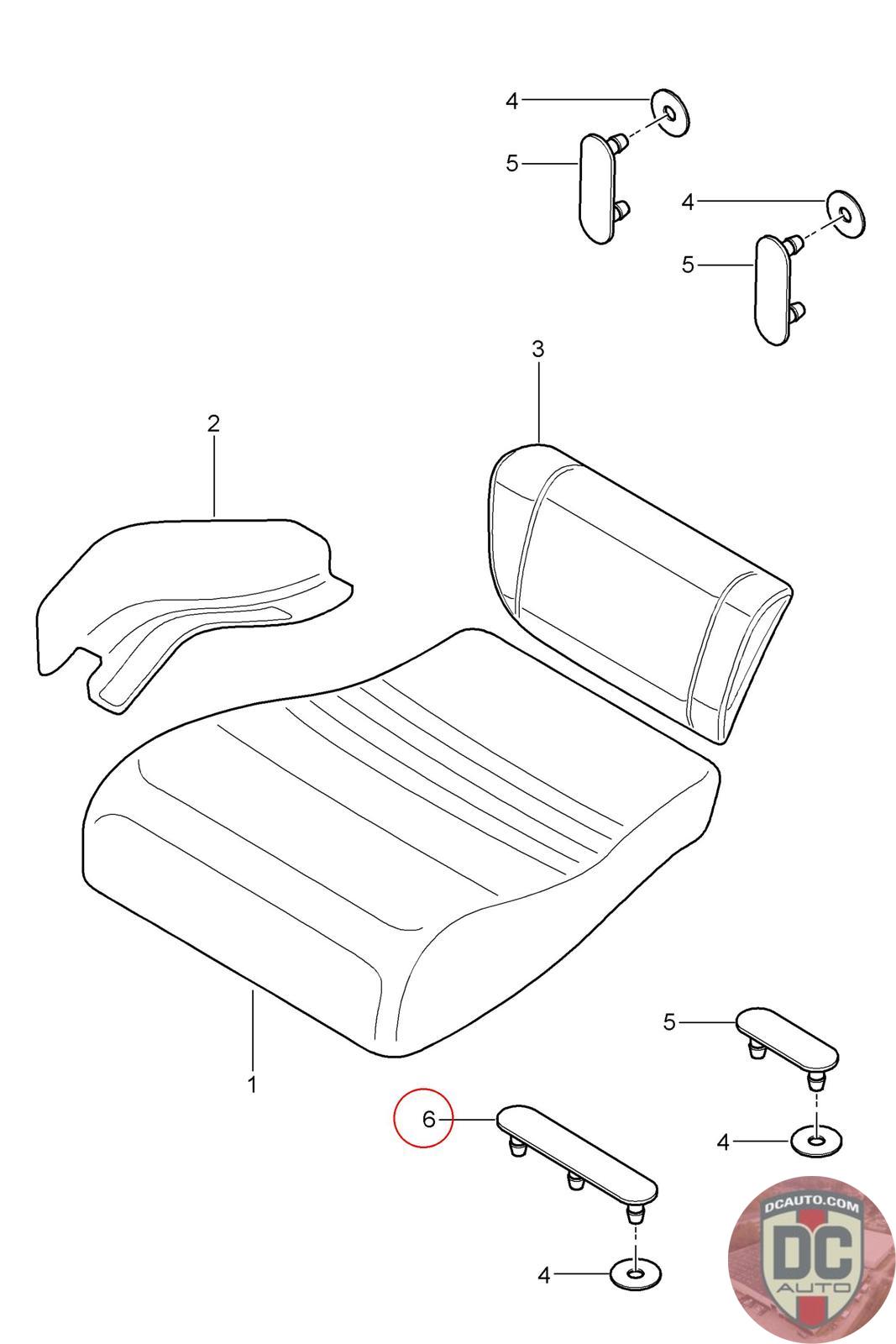 4
5
4
5
3
2
1
5
6
4
4
DCAUTO.COM
DC
AUTO