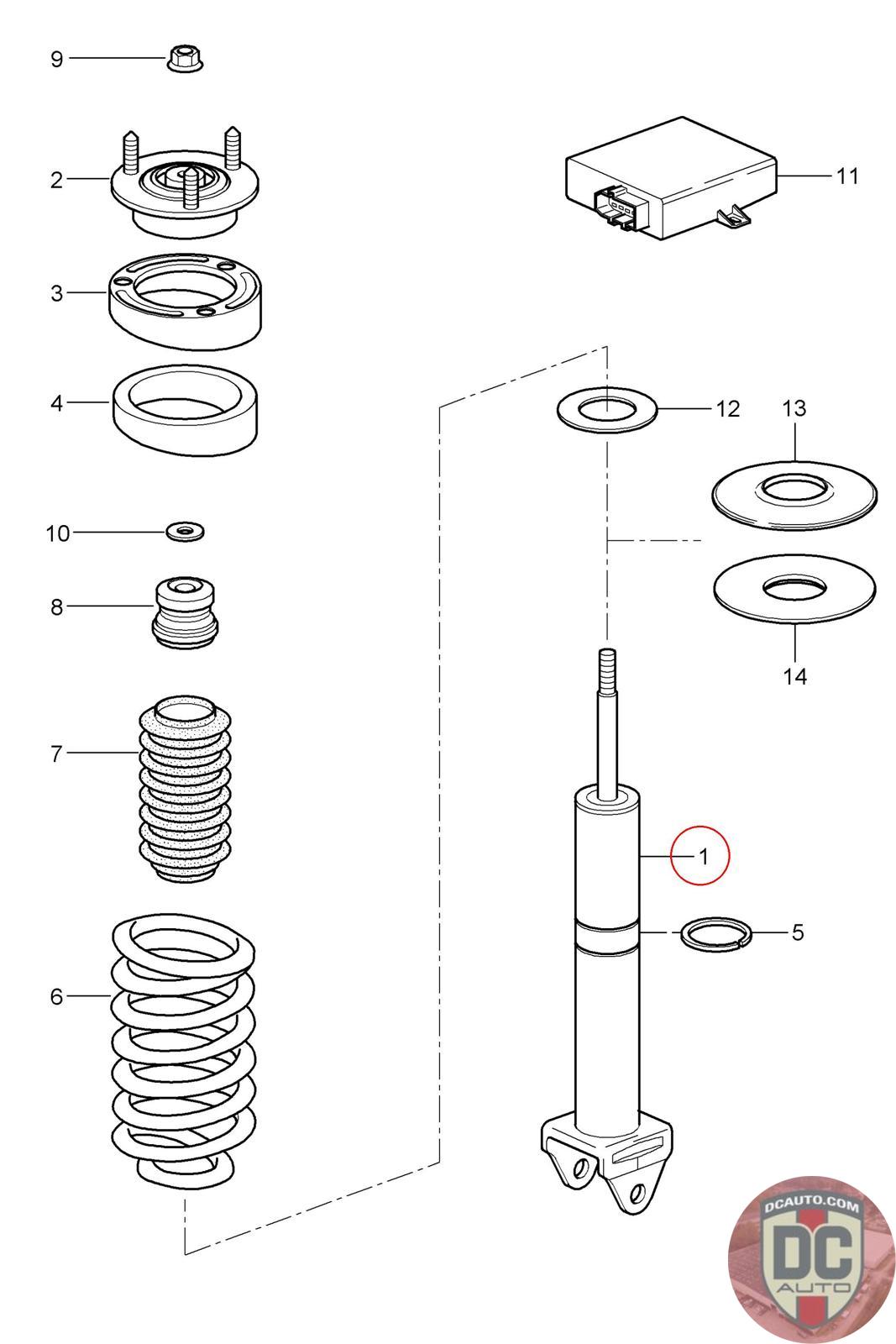 9
2
3
4
10
8
7
6
11
12
13
14
1
5
DCAUTO.COM
DC
AUTO