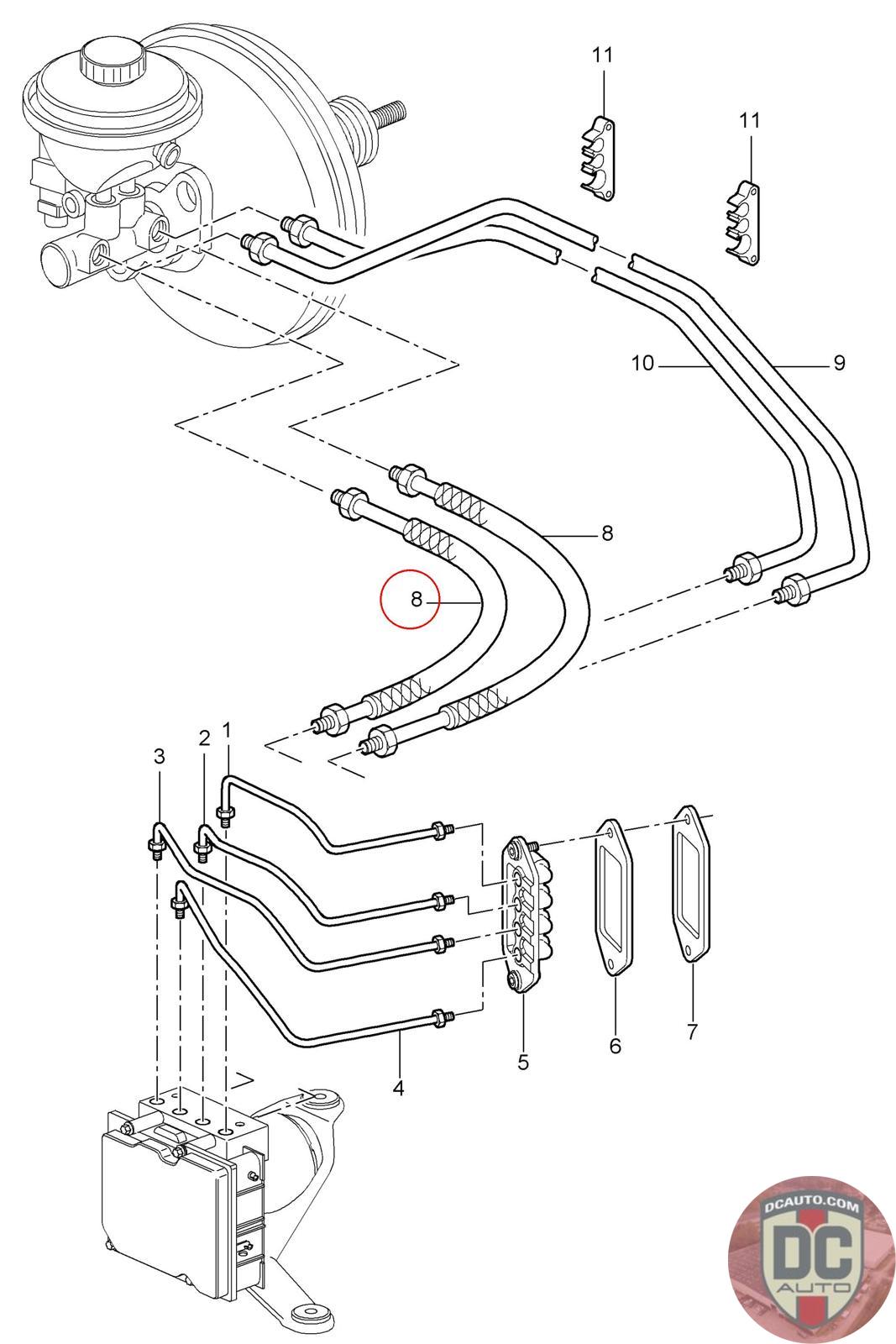 11
11
10
9
8
8
3
2
1
4
5
6
7
DCAUTO.COM
DC
AUTO